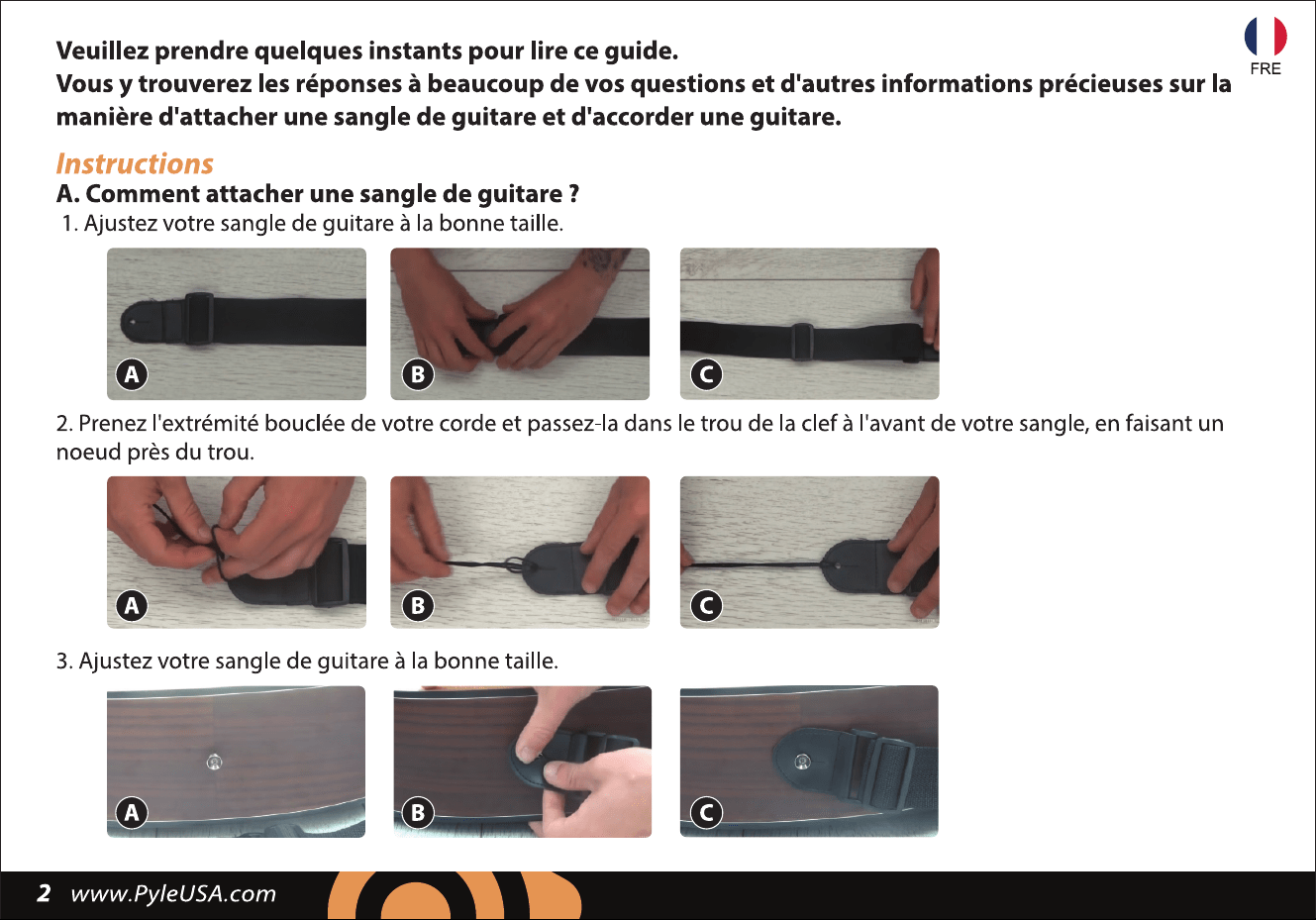 FRE

Veuillez prendre quelques instants pour lire ce guide.
Vous y trouverez les réponses à beaucoup de vos questions et d'autres informations précieuses sur la manière d'attacher une sangle de guitare et d'accorder une guitare.

Instructions
A. Comment attacher une sangle de guitare ?
1. Ajustez votre sangle de guitare à la bonne taille.

A B C

2. Prenez l'extrémité bouclée de votre corde et passez-la dans le trou de la clef à l'avant de votre sangle, en faisant un noeud près du trou.

A B C

3. Ajustez votre sangle de guitare à la bonne taille.

A B C

2 www.PyleUSA.com