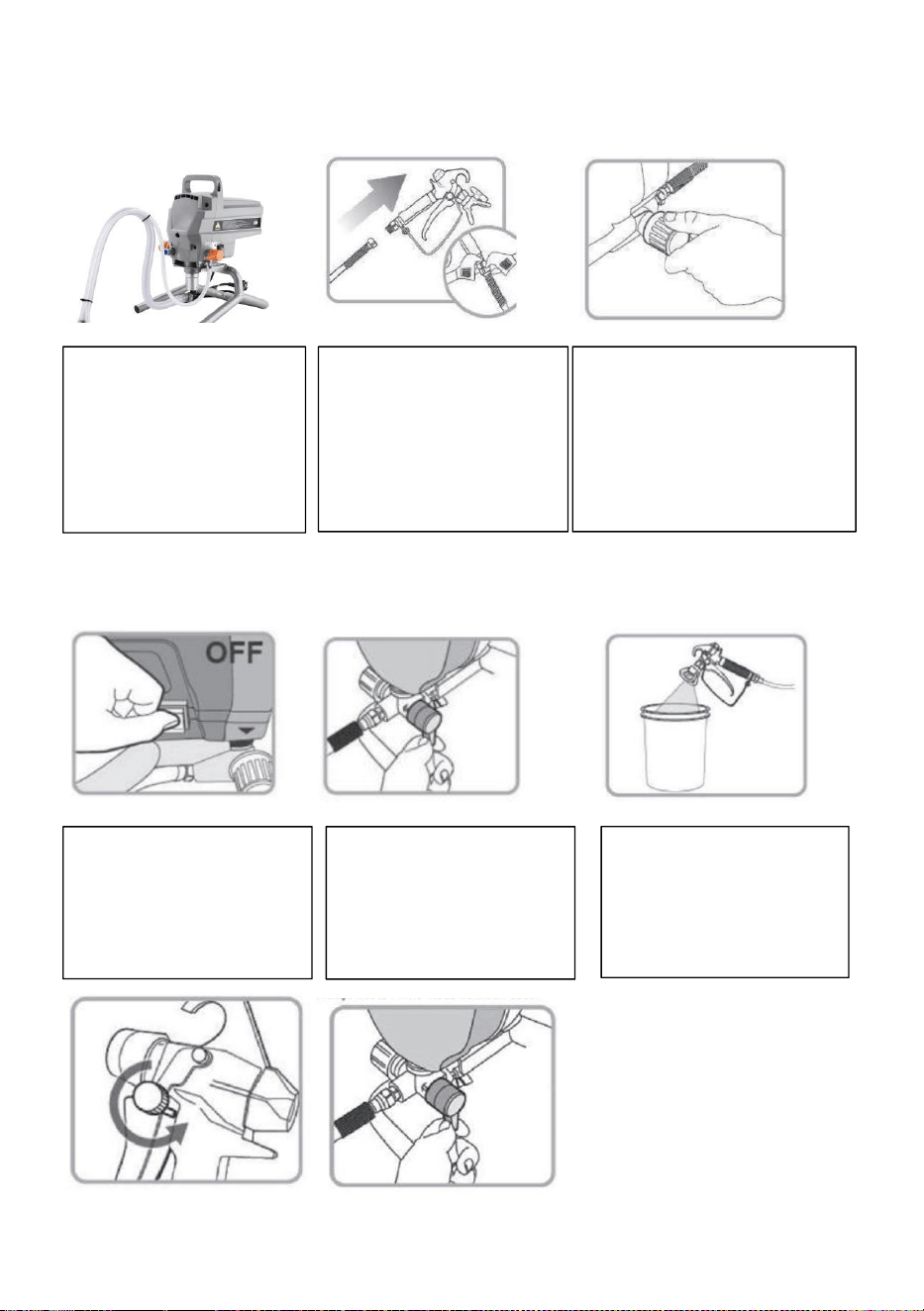 OFF