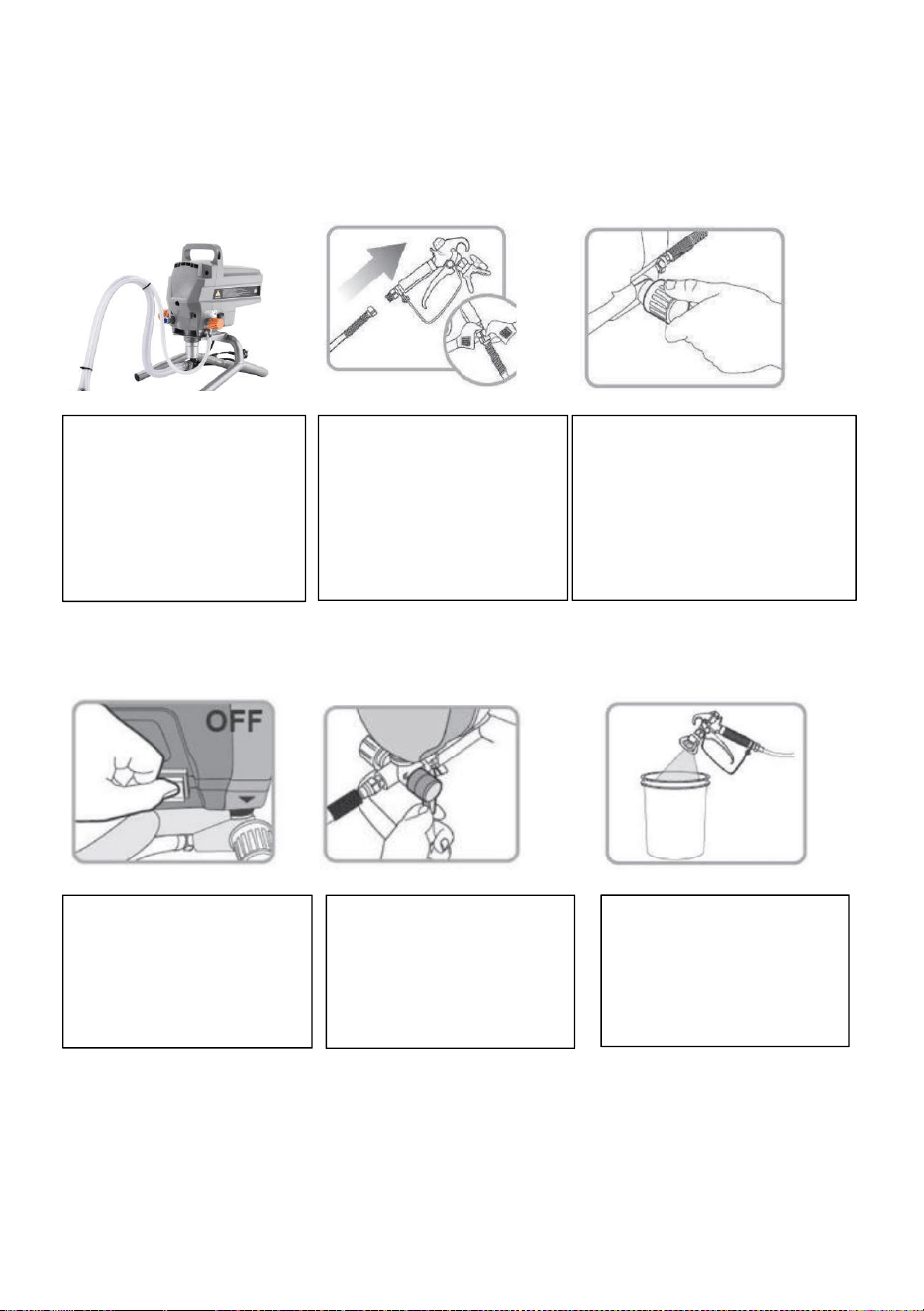 OFF