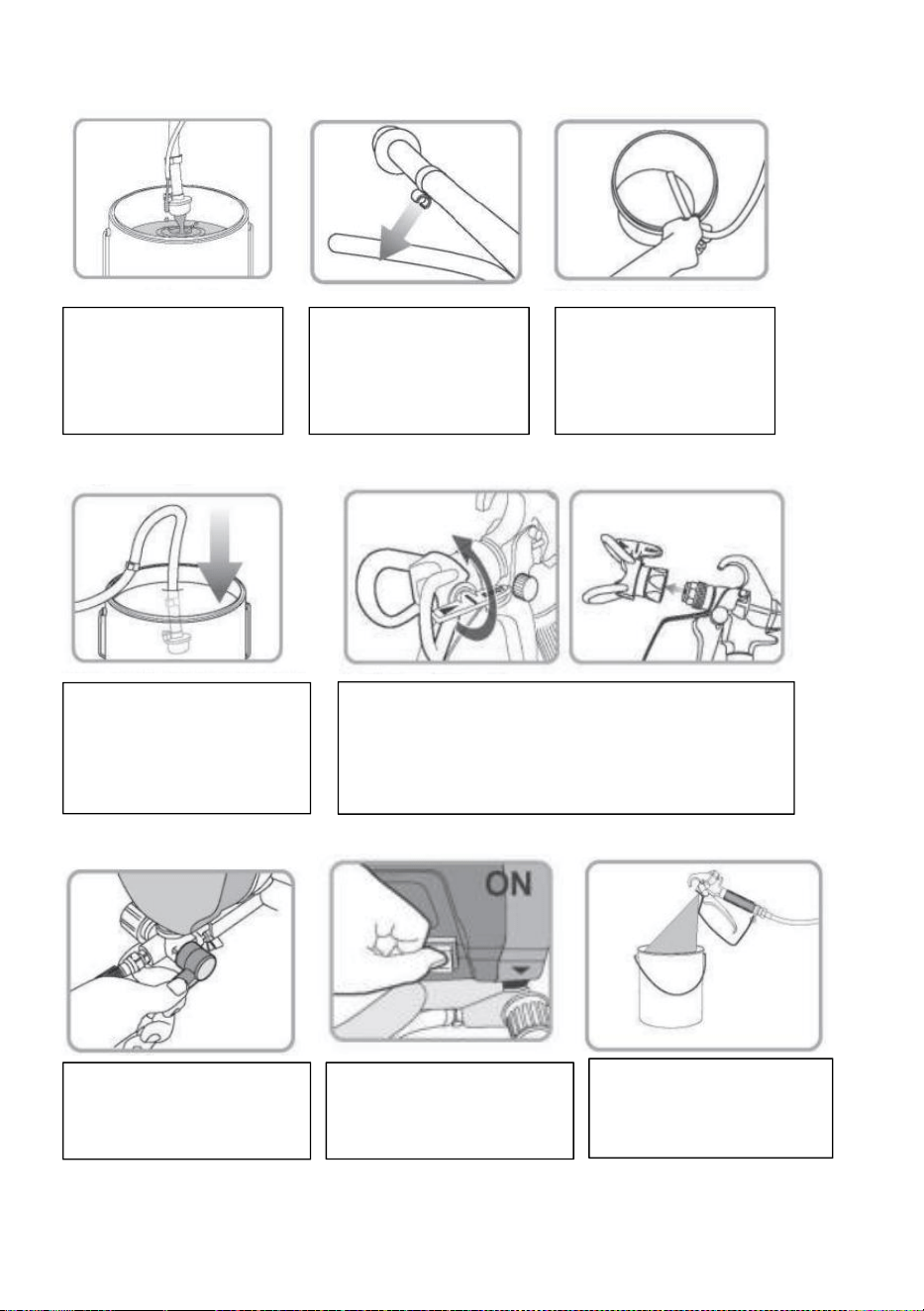 ON