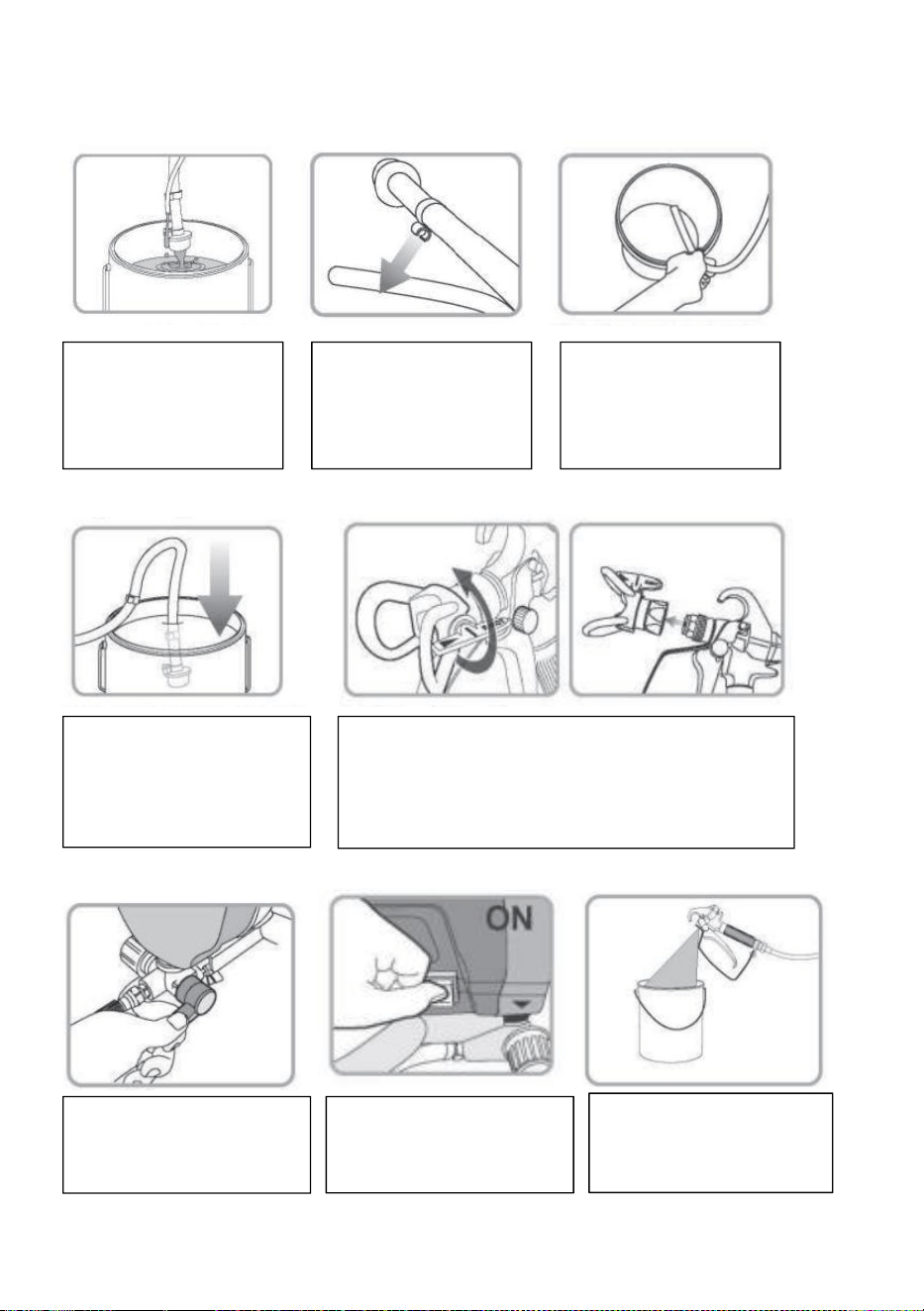 ON