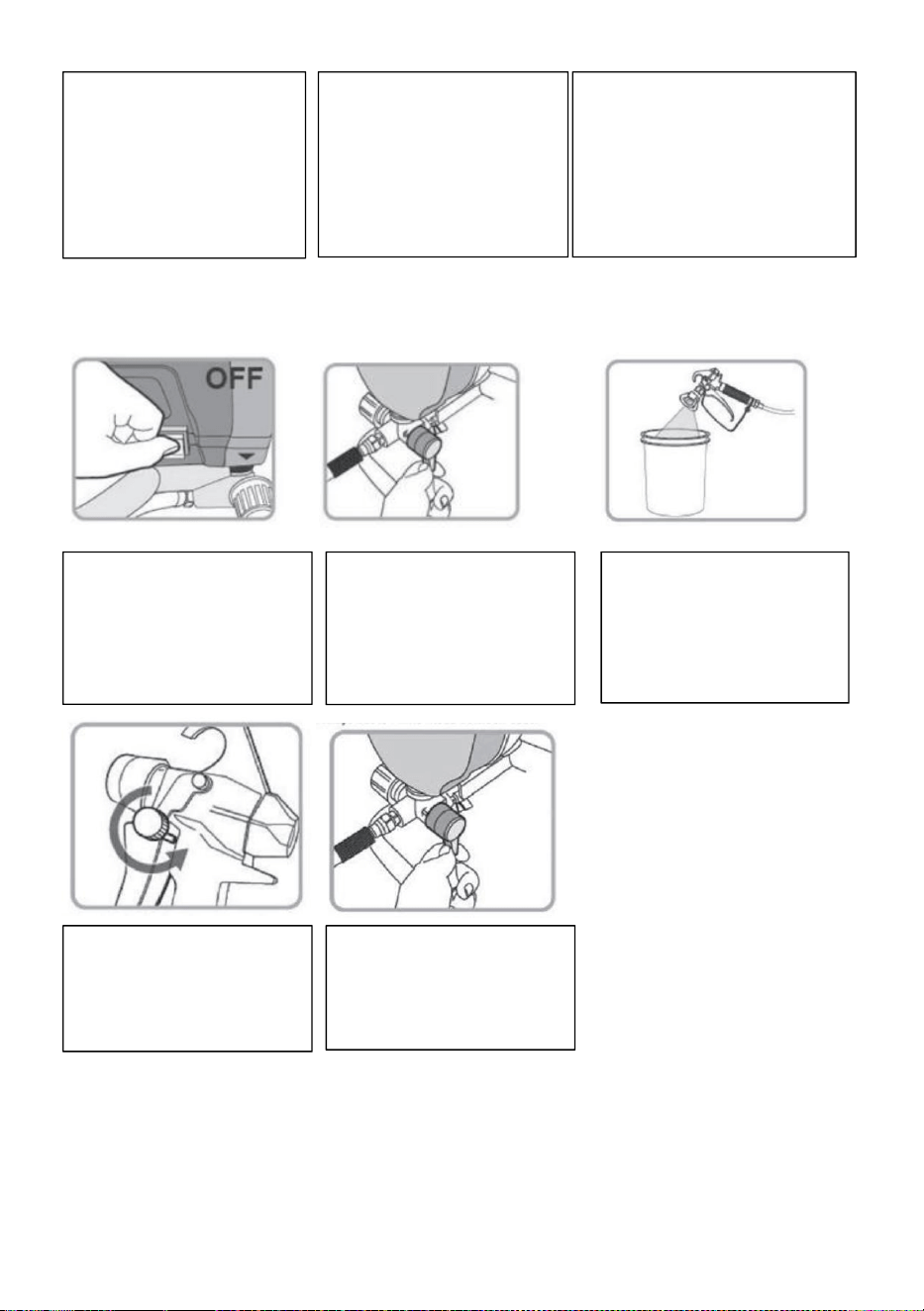 OFF