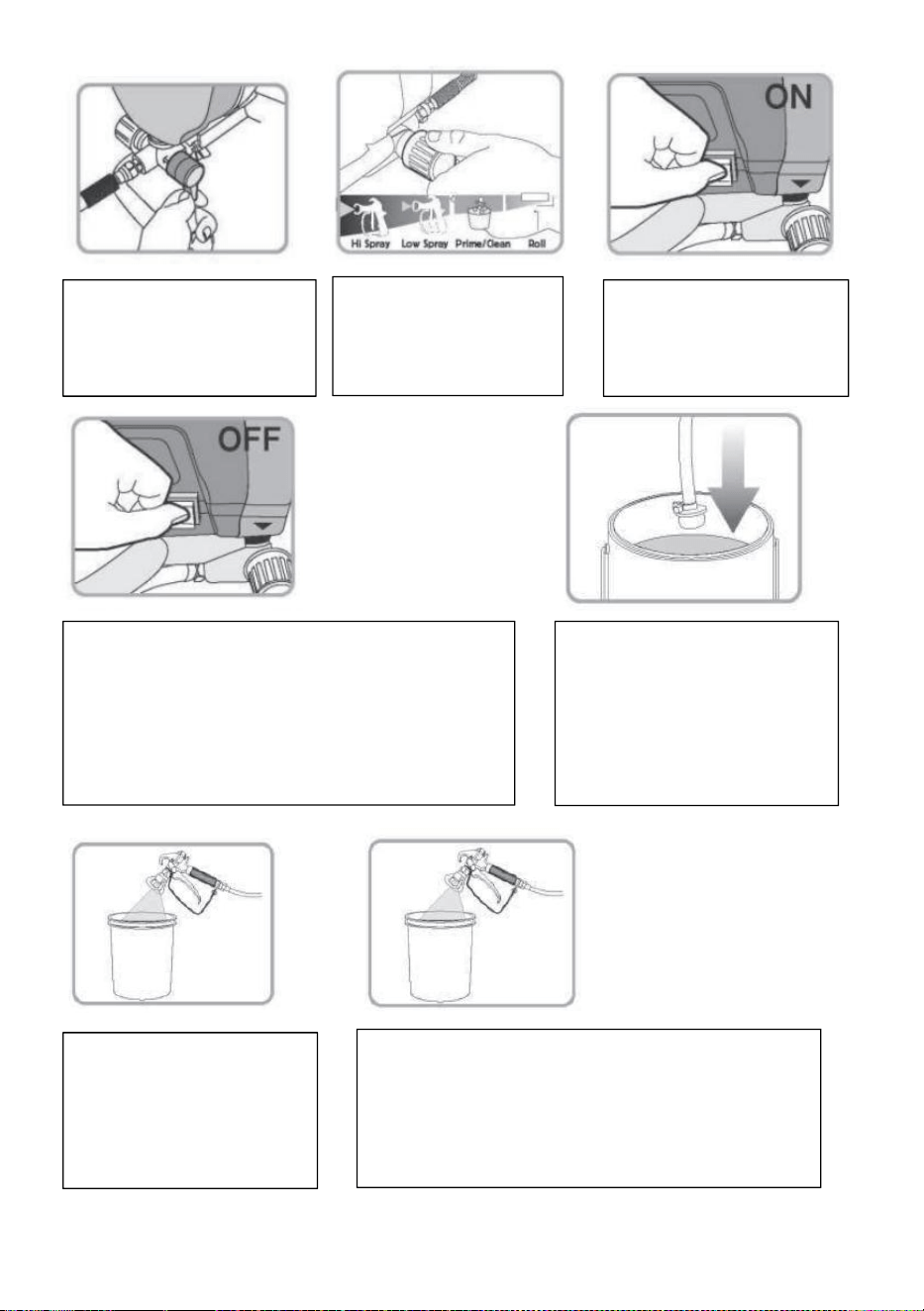 Hi Spray Low Spray Prime/Clean Roll

ON

OFF