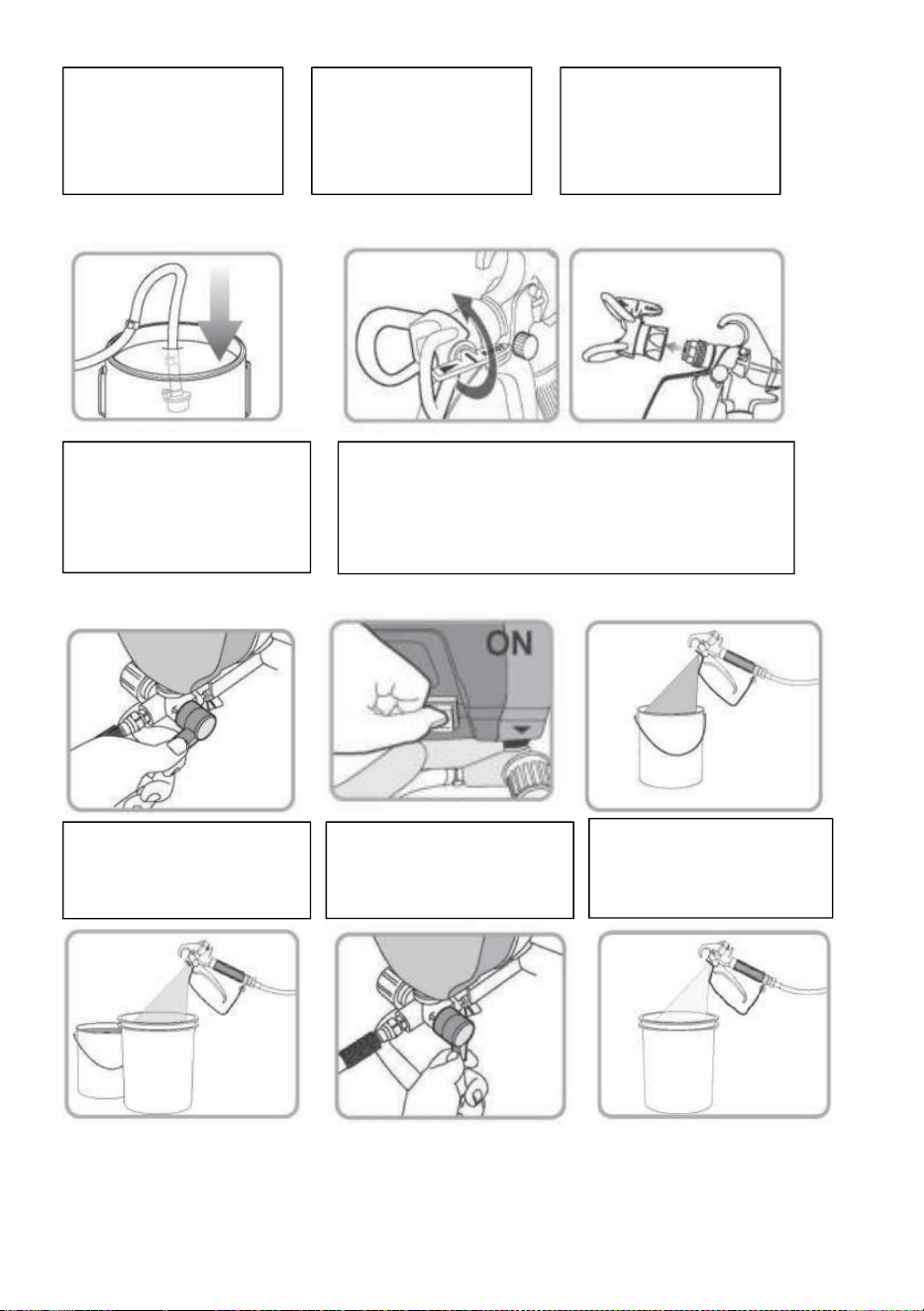 ON