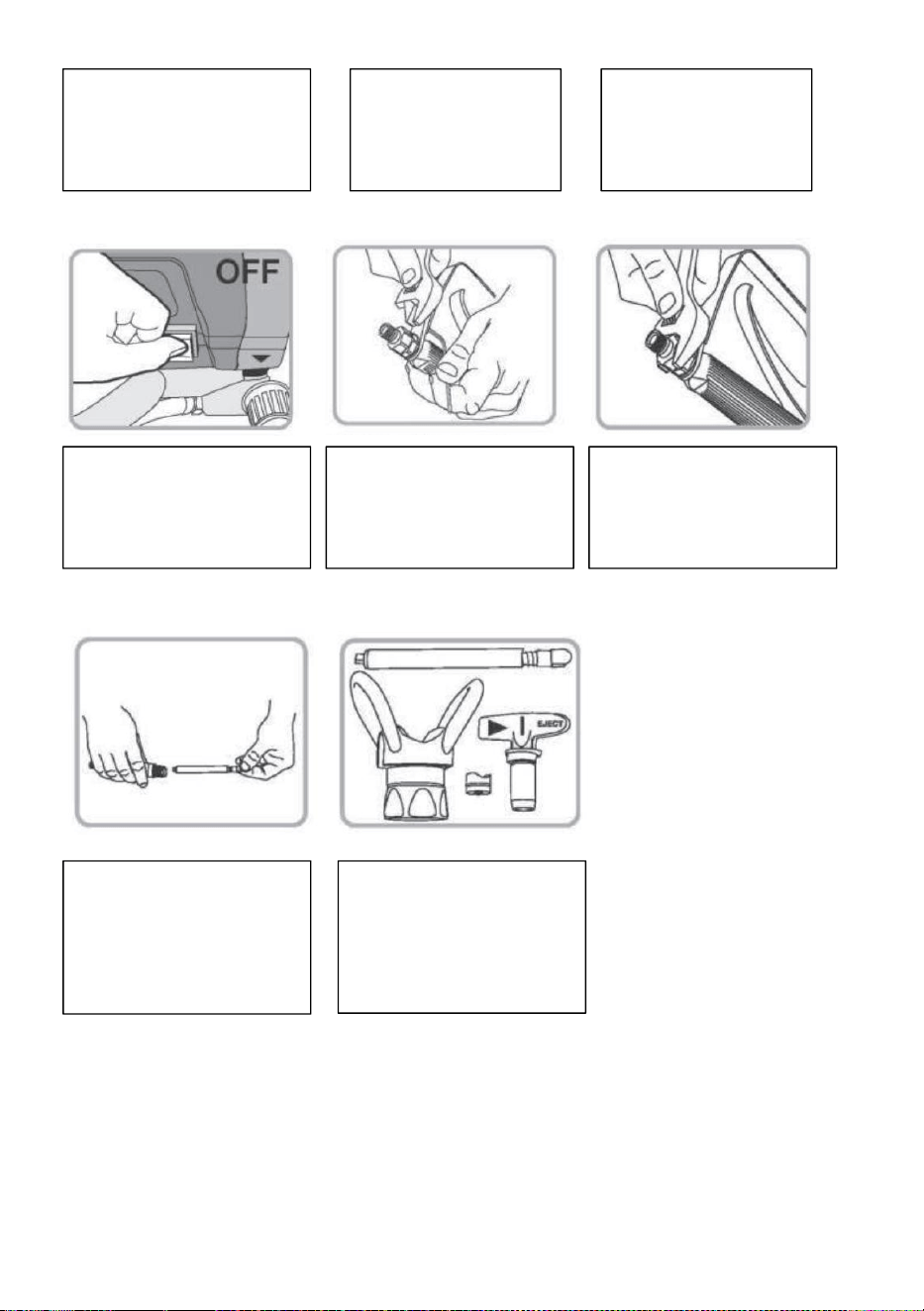 OFF

EJECT