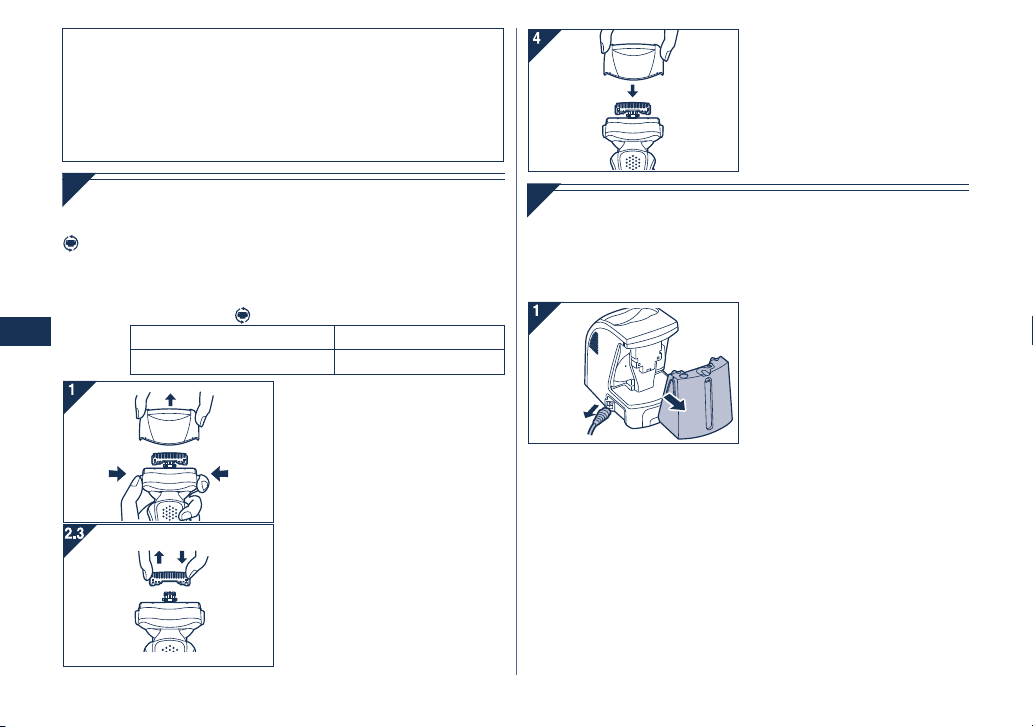 4

1

2.3

1