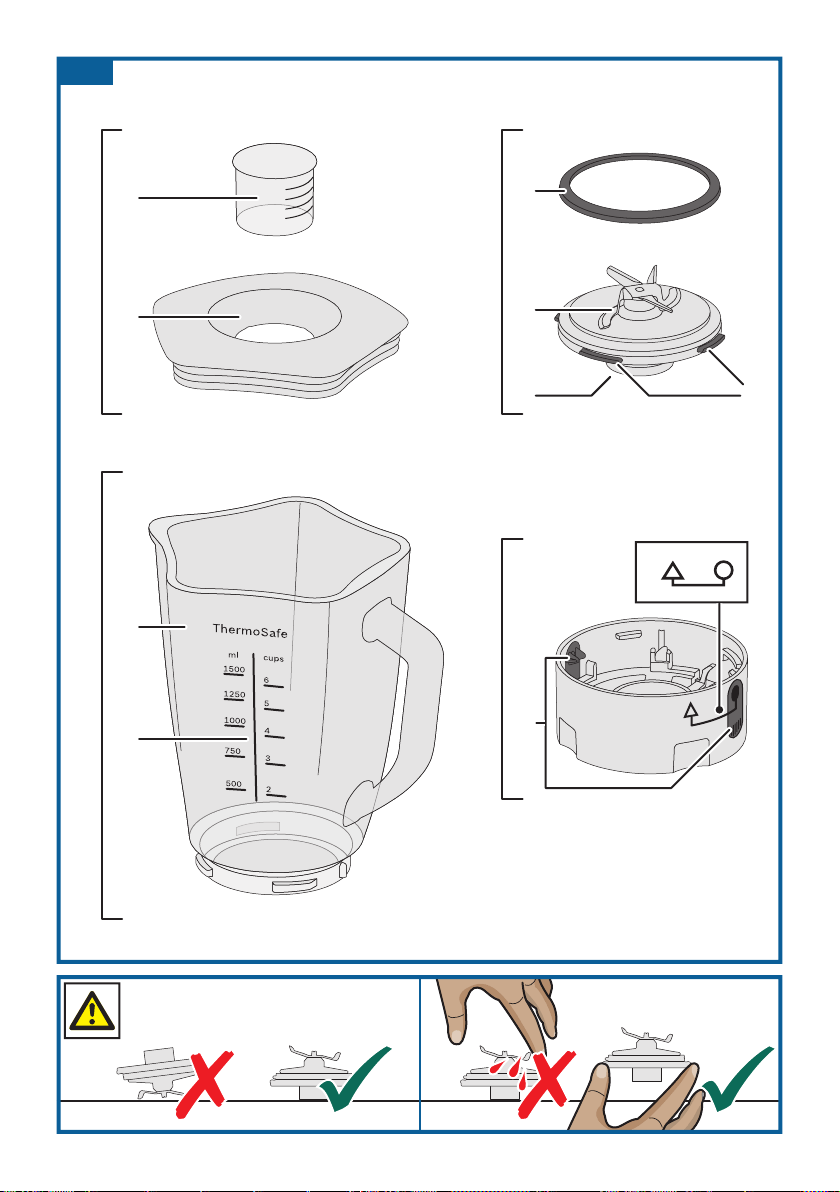 ThermoSafe

ml
1500
1250
1000
750
500

cups
6
5
4
3
2