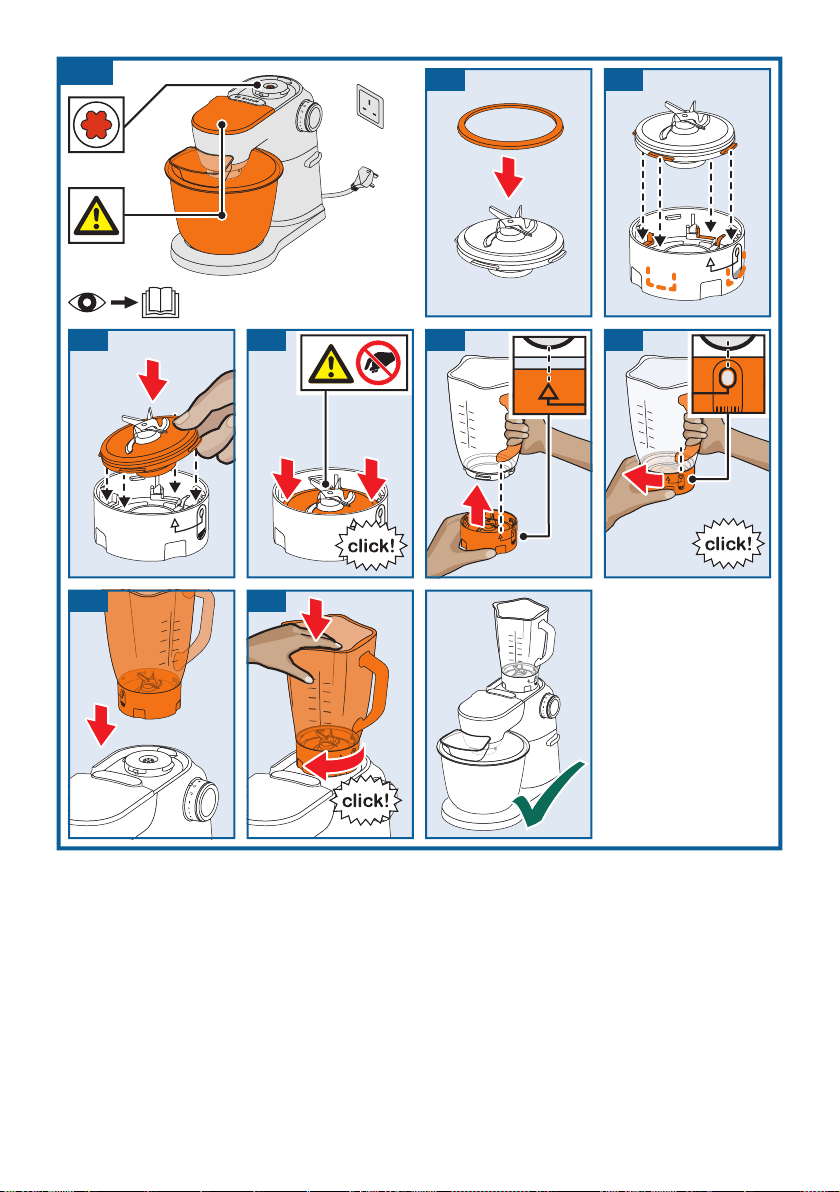 click!

click!

click!