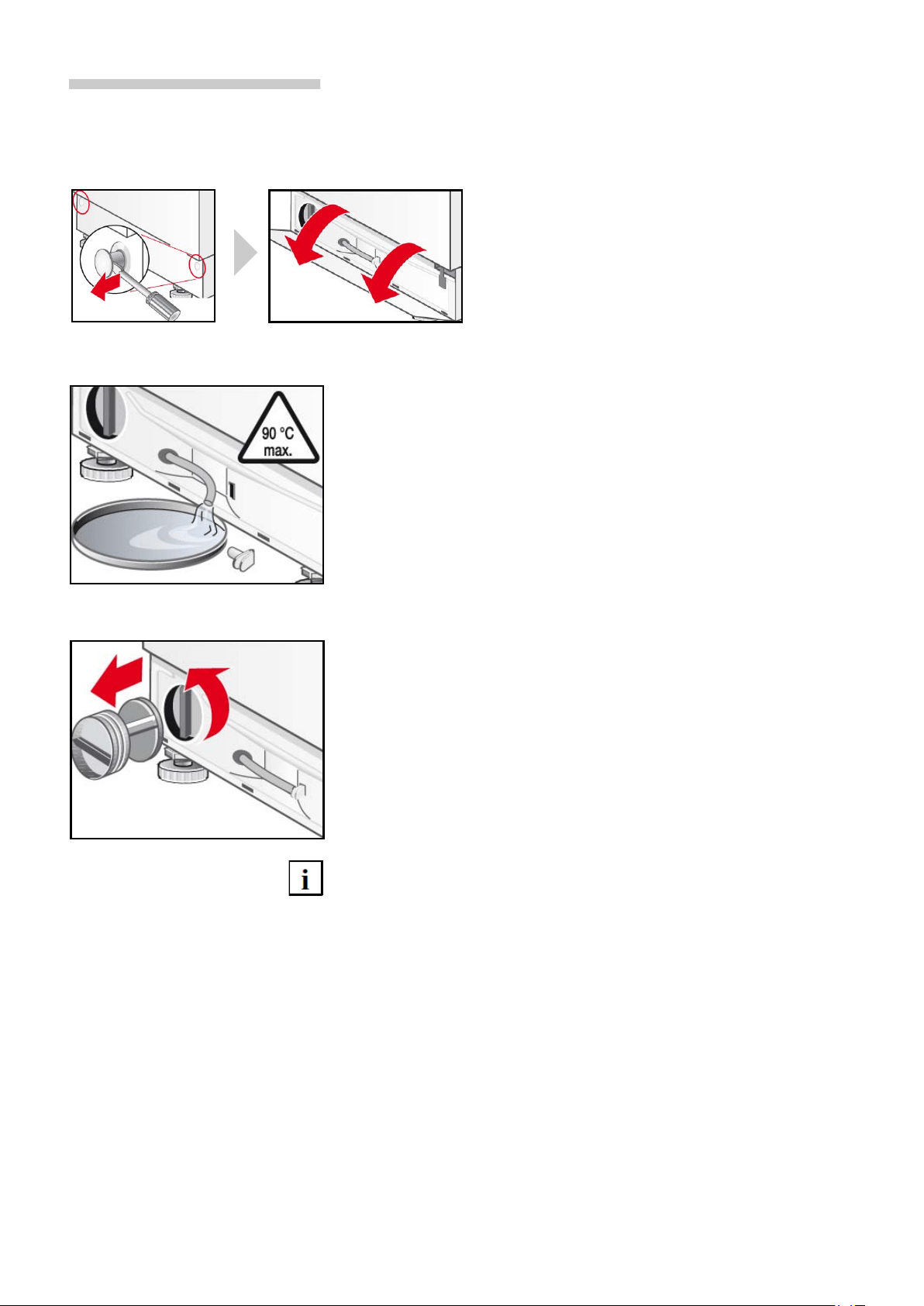 90 °C
max.

i