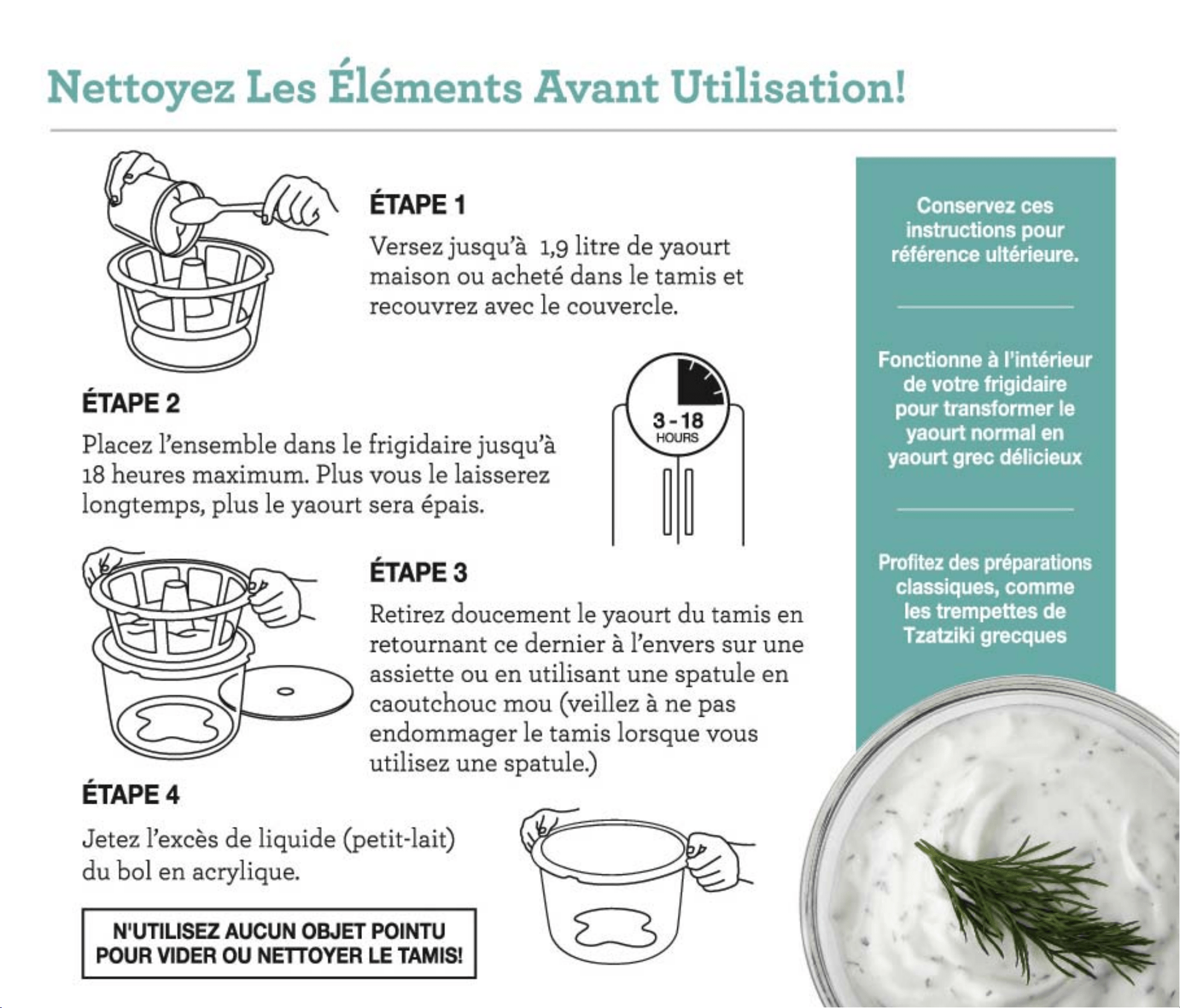 Nettoyez Les Éléments Avant Utilisation!

ÉTAPE 1

Versez jusqu'à 1,9 litre de yaourt maison ou acheté dans le tamis et recouvrez avec le couvercle.

ÉTAPE 2

Placez l'ensemble dans le frigidaire jusqu'à 18 heures maximum. Plus vous le laisserez longtemps, plus le yaourt sera épais.

3 - 18
HOURS

ÉTAPE 3

Retirez doucement le yaourt du tamis en retournant ce dernier à l'envers sur une assiette ou en utilisant une spatule en caoutchouc mou (veillez à ne pas endommager le tamis lorsque vous utilisez une spatule.)

ÉTAPE 4

Jetez l'excès de liquide (petit-lait) du bol en acrylique.

N'UTILISEZ AUCUN OBJET POINTU POUR VIDER OU NETTOYER LE TAMIS!

Conservez ces instructions pour référence ultérieure.

Fonctionne à l'intérieur de votre frigidaire pour transformer le yaourt normal en yaourt grec délicieux

Profitez des préparations classiques, comme les trempettes de Tzatziki grecques