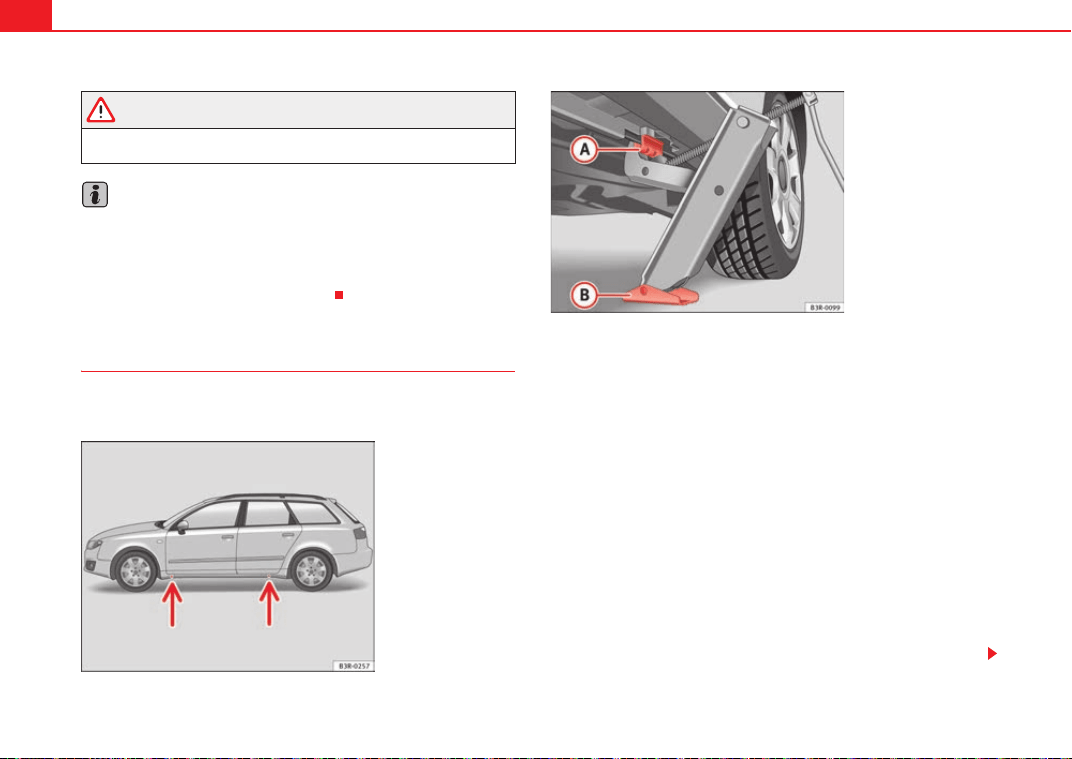 A

B

B3R-0099

B3R-0257