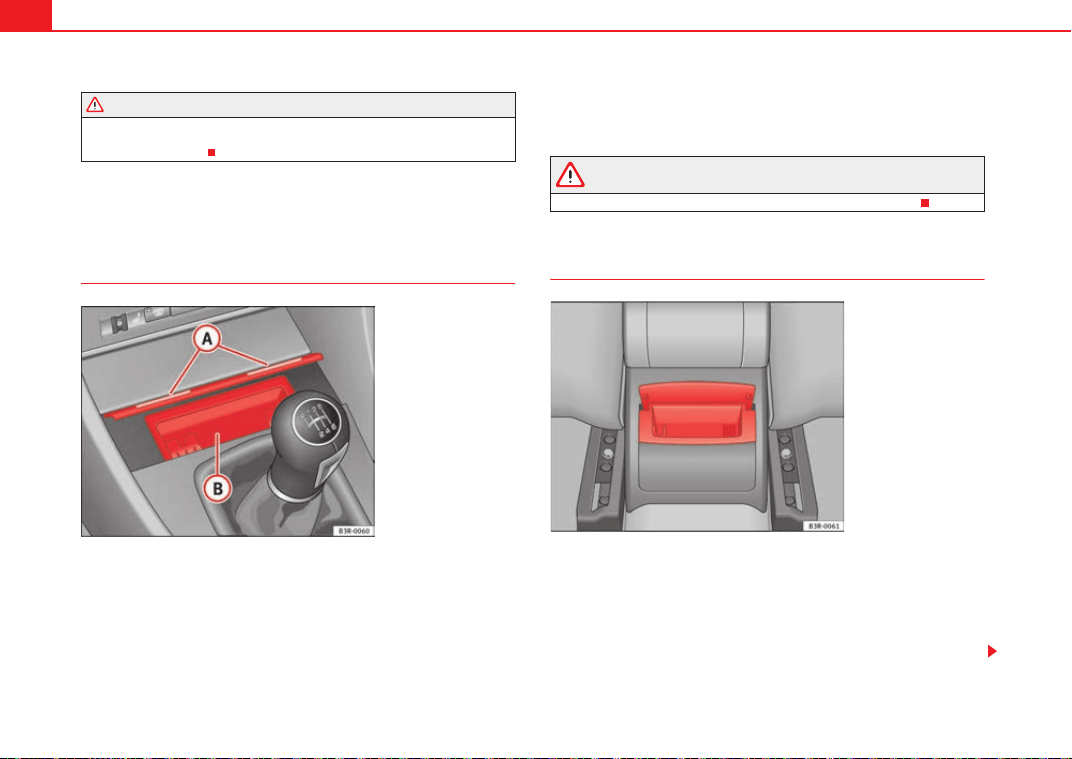 A

B

B3R-0060

B3R-0061