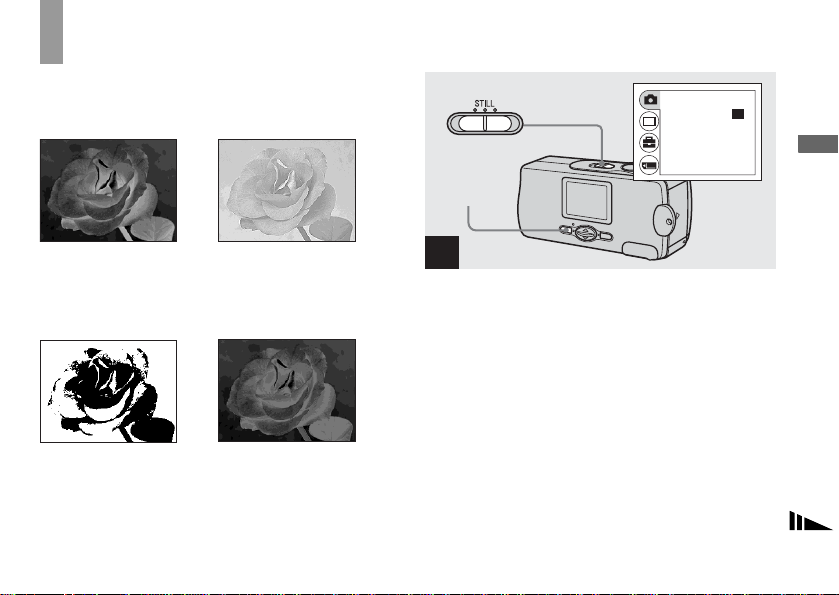 STILL