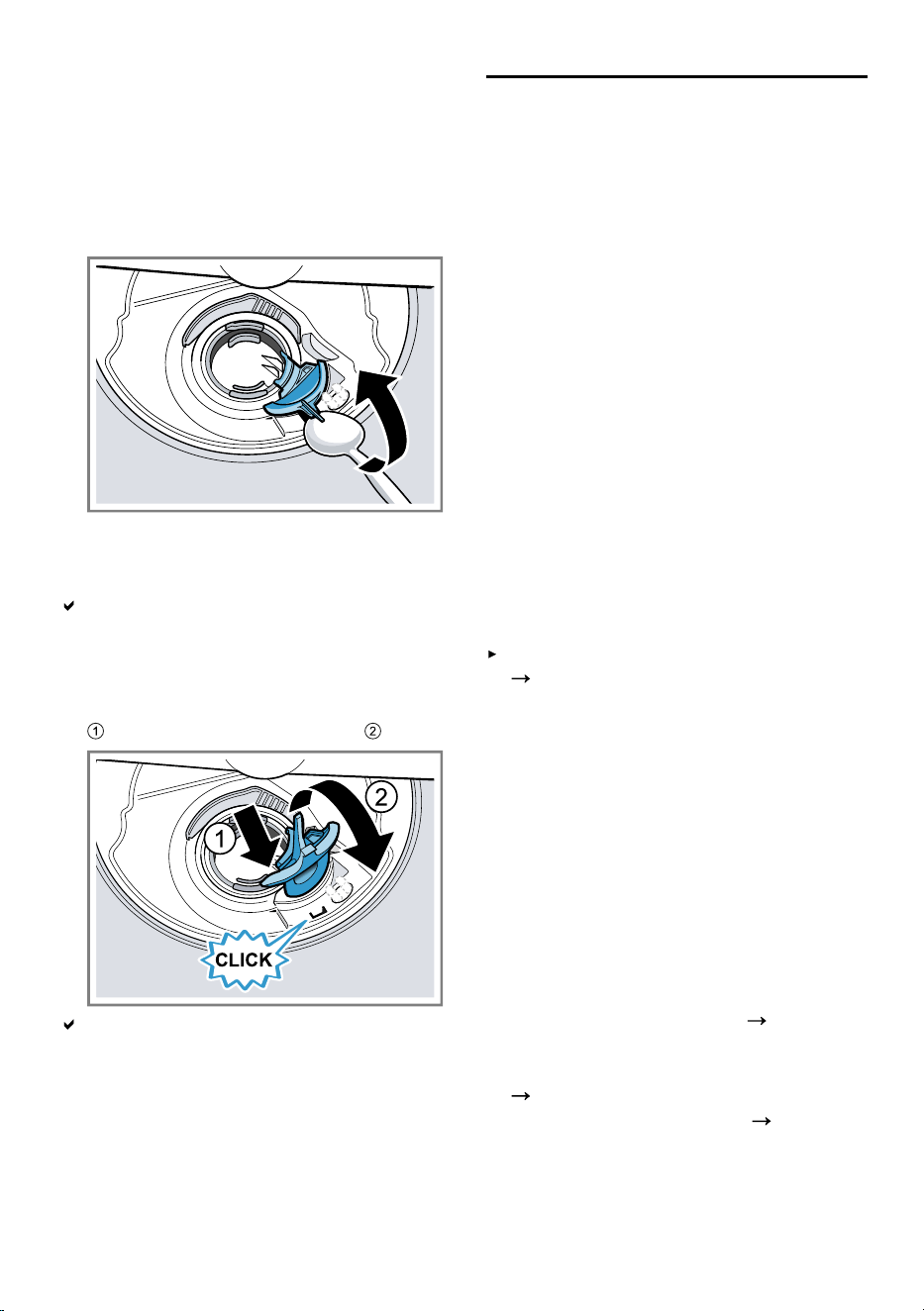 ①
②
1
2
CLICK