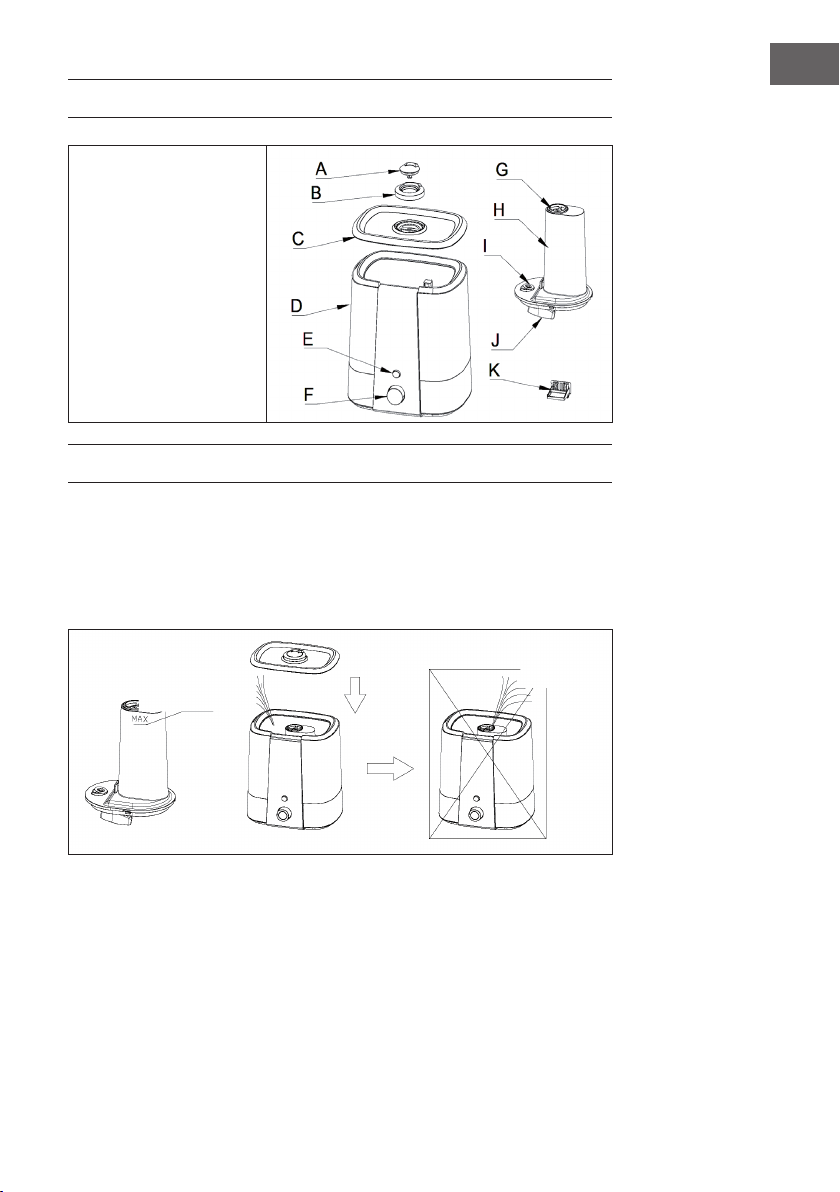 A
B
C
D
E
F
G
H
I
J
K

MAX