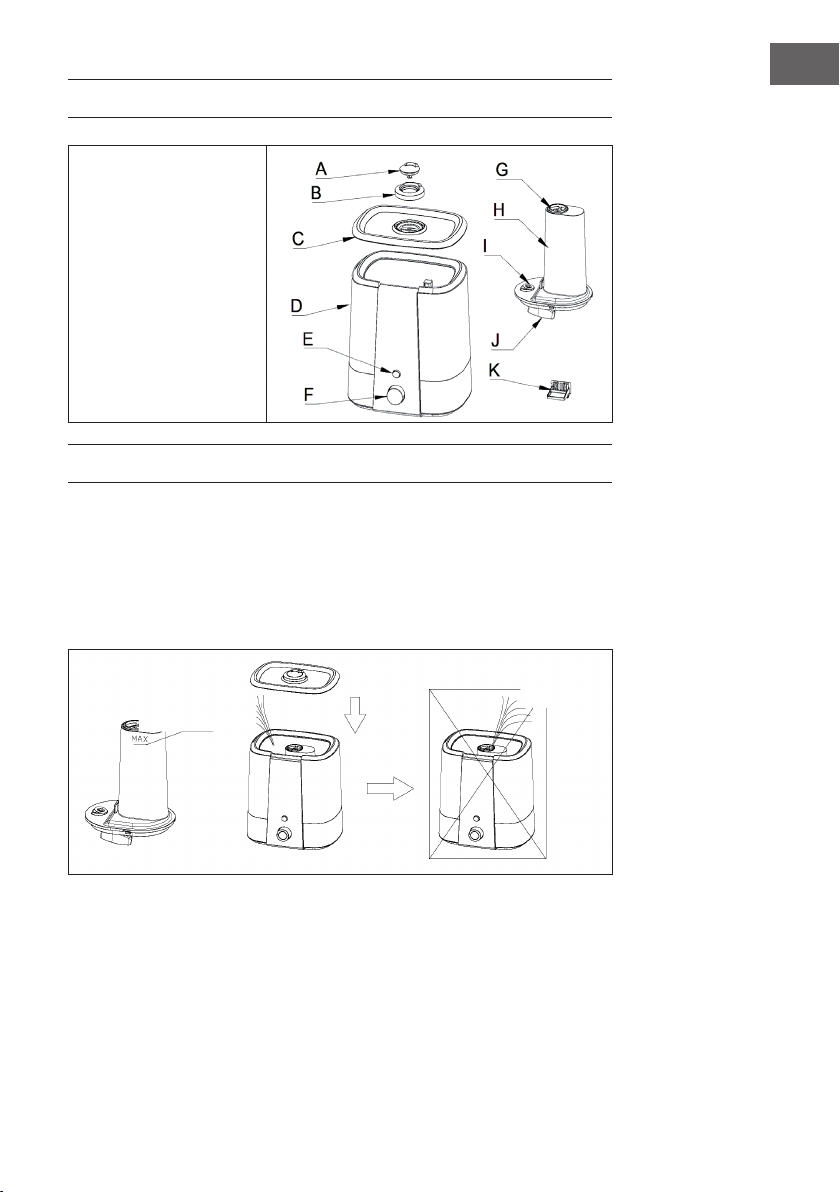 A
B
C
D
E
F
G
H
I
J
K

MAX