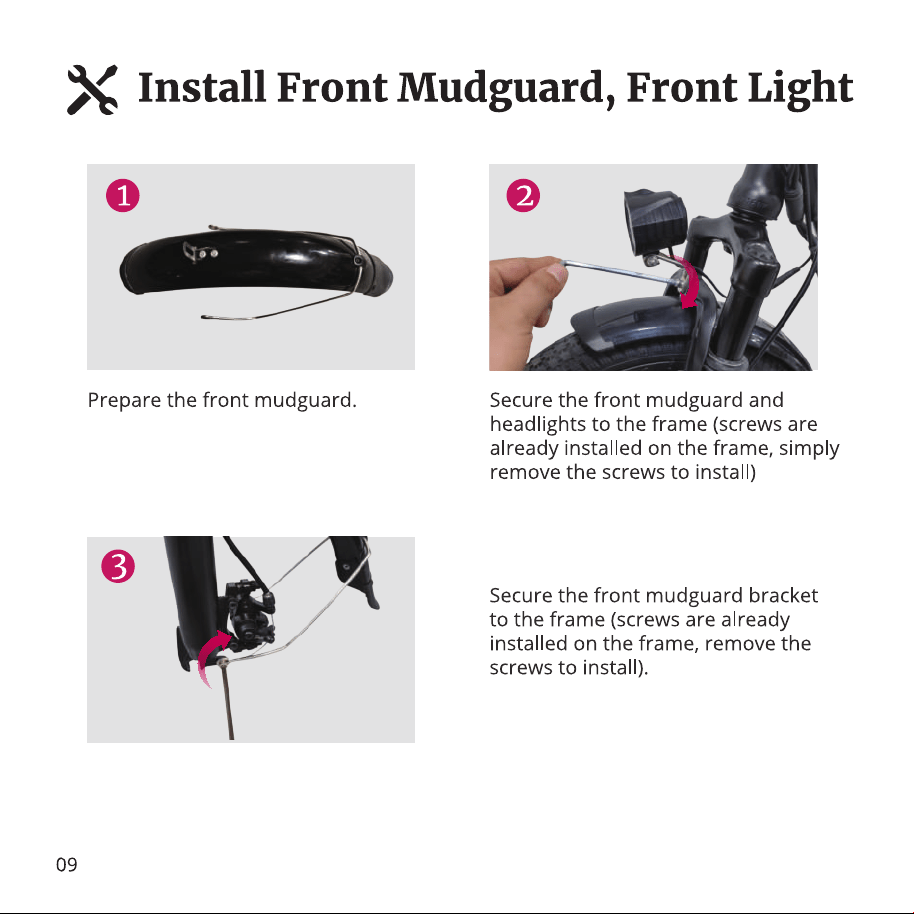 Install Front Mudguard, Front Light

1

Prepare the front mudguard.

2

Secure the front mudguard and headlights to the frame (screws are already installed on the frame, simply remove the screws to install)

3

Secure the front mudguard bracket to the frame (screws are already installed on the frame, remove the screws to install).

09