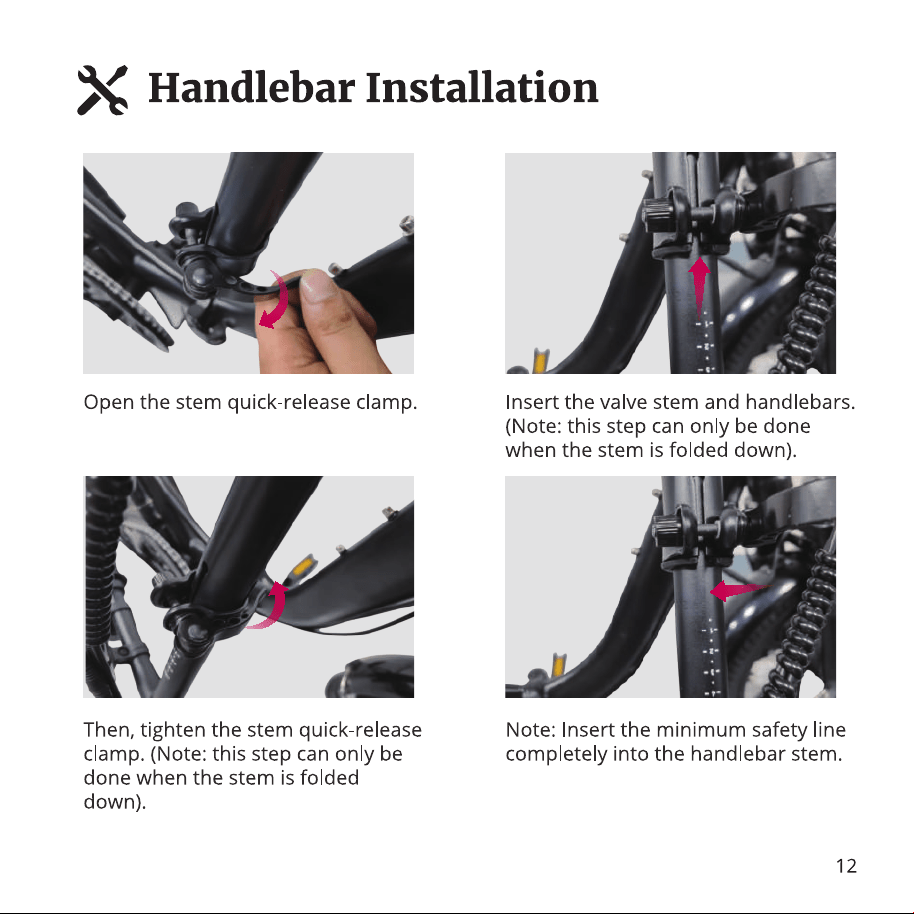 Handlebar Installation

Open the stem quick-release clamp.

Insert the valve stem and handlebars. (Note: this step can only be done when the stem is folded down).

Then, tighten the stem quick-release clamp. (Note: this step can only be done when the stem is folded down).

Note: Insert the minimum safety line completely into the handlebar stem.

12