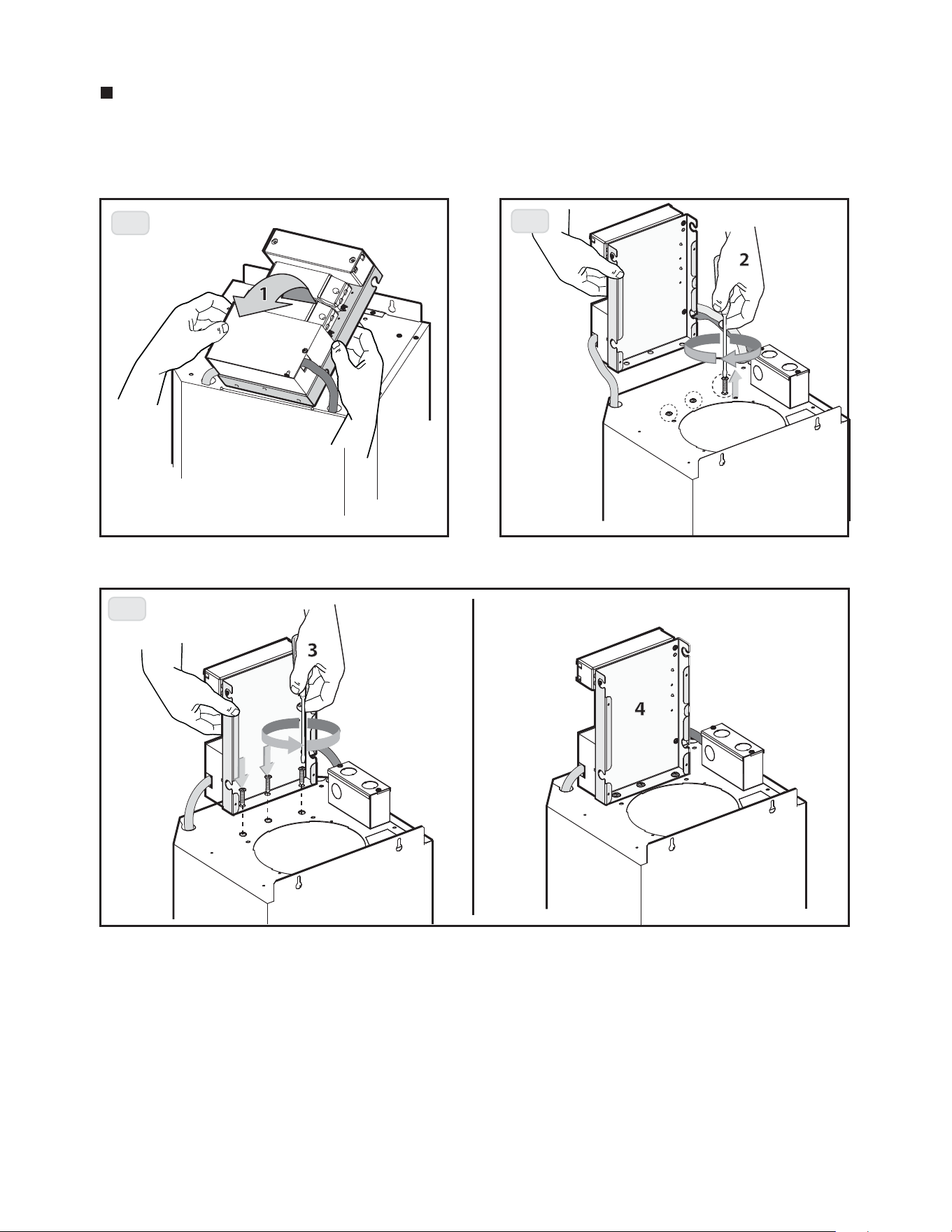 1

2

3

4