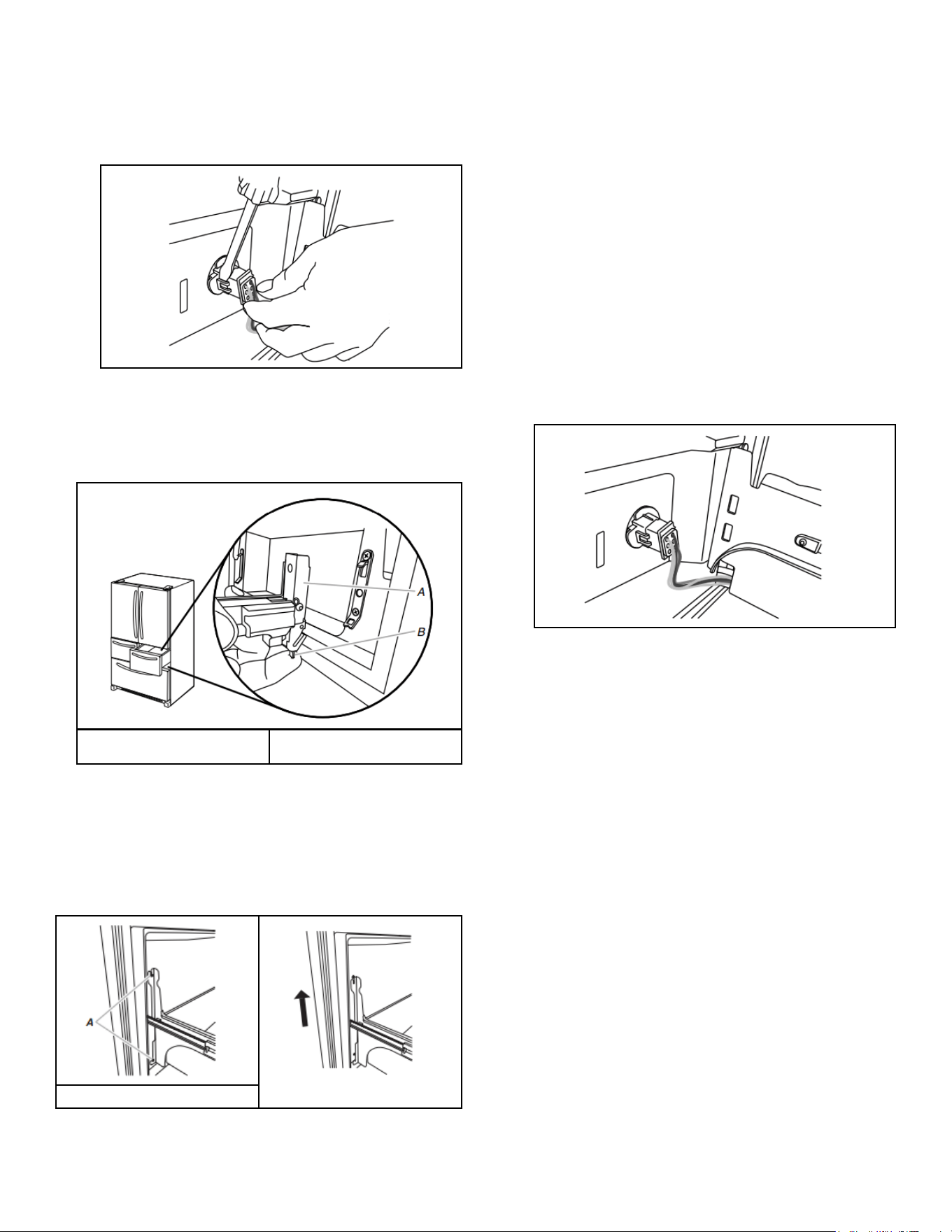 A

B

A