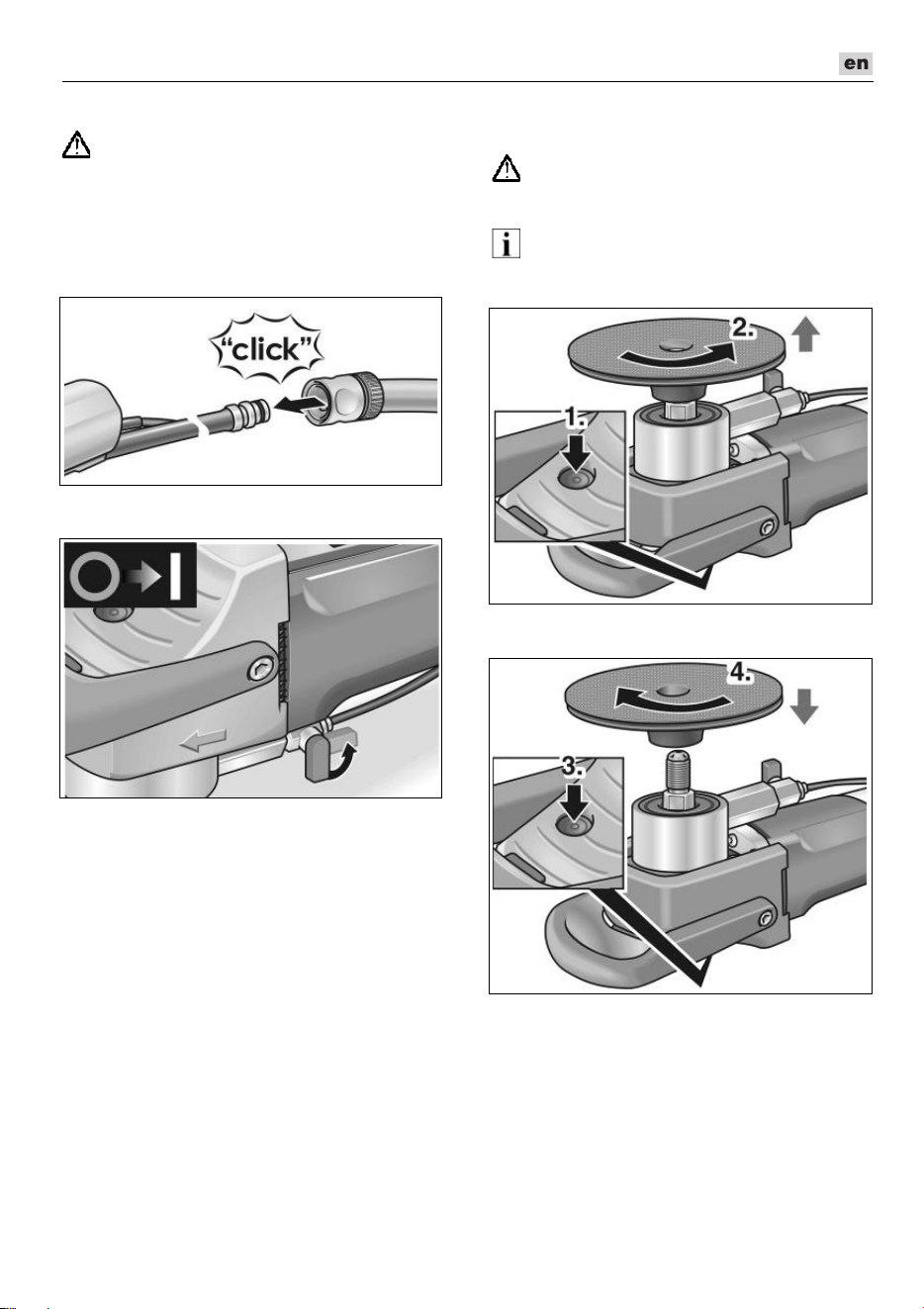 en

"click"

2.

1.

4.

3.