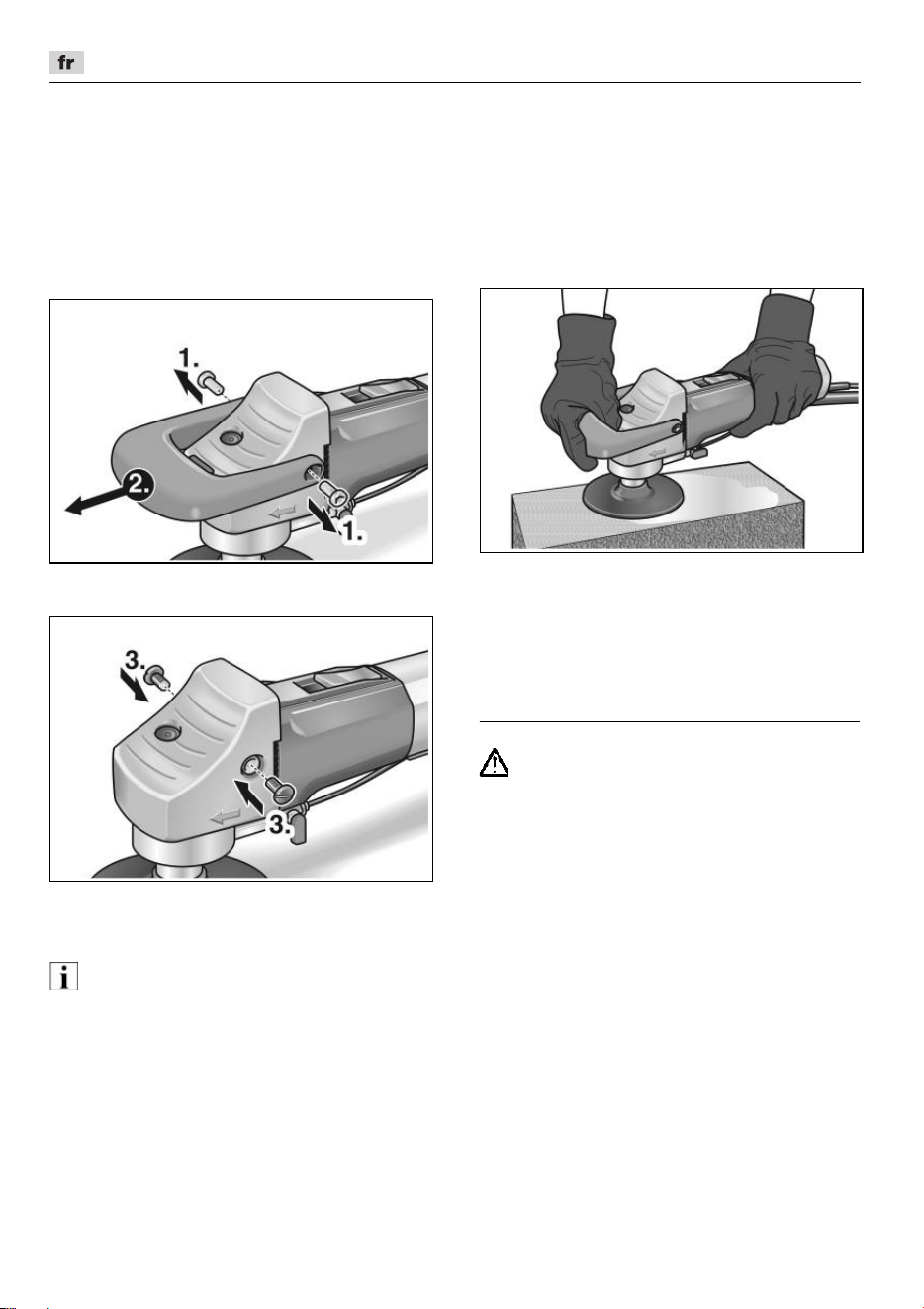 fr

1.

2.

1.

3.

3.