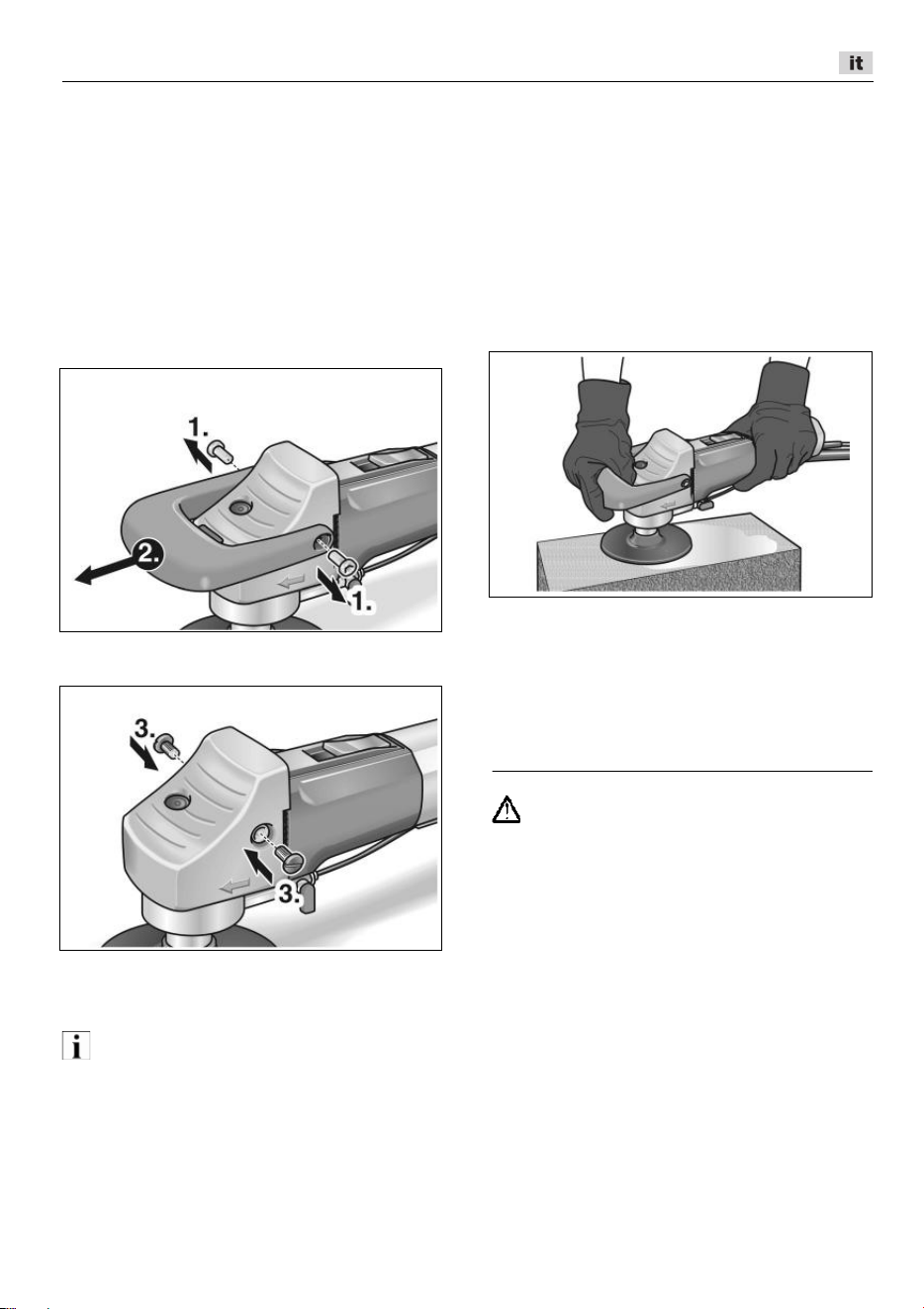 it

1.

2.

1.

3.

3.