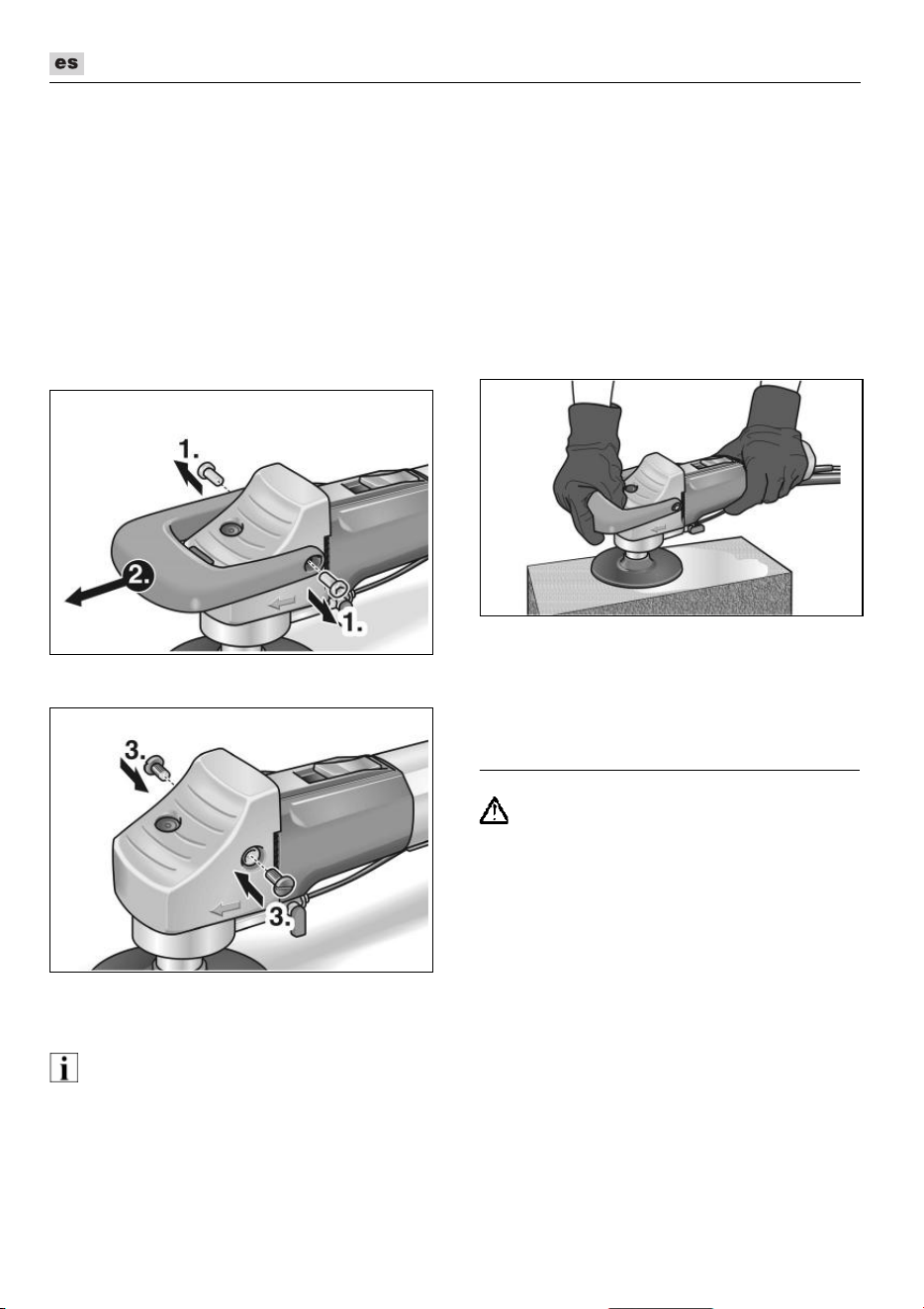 es

1.

2.

1.

3.

3.