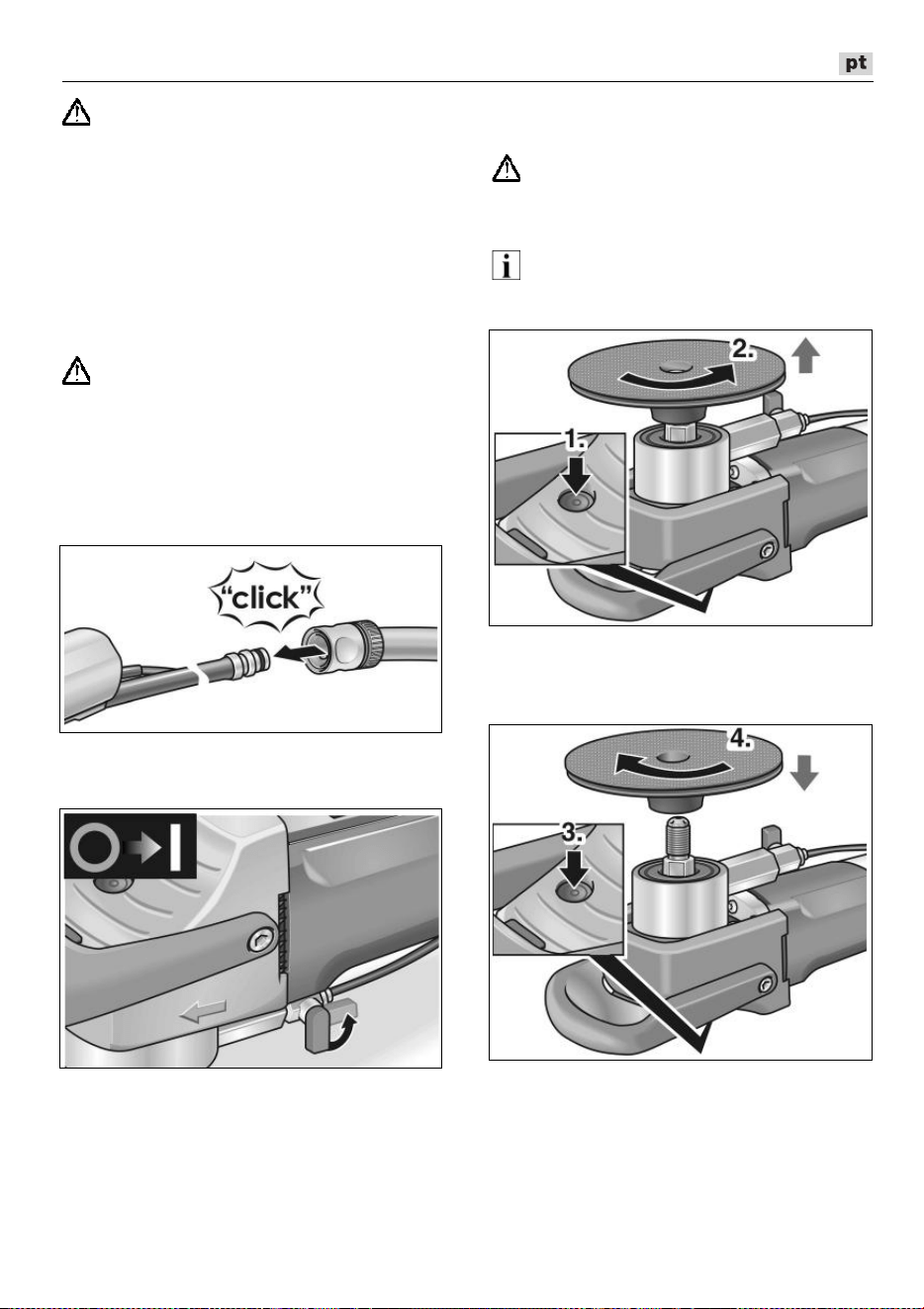 pt

"click"

2.

1.

4.

3.