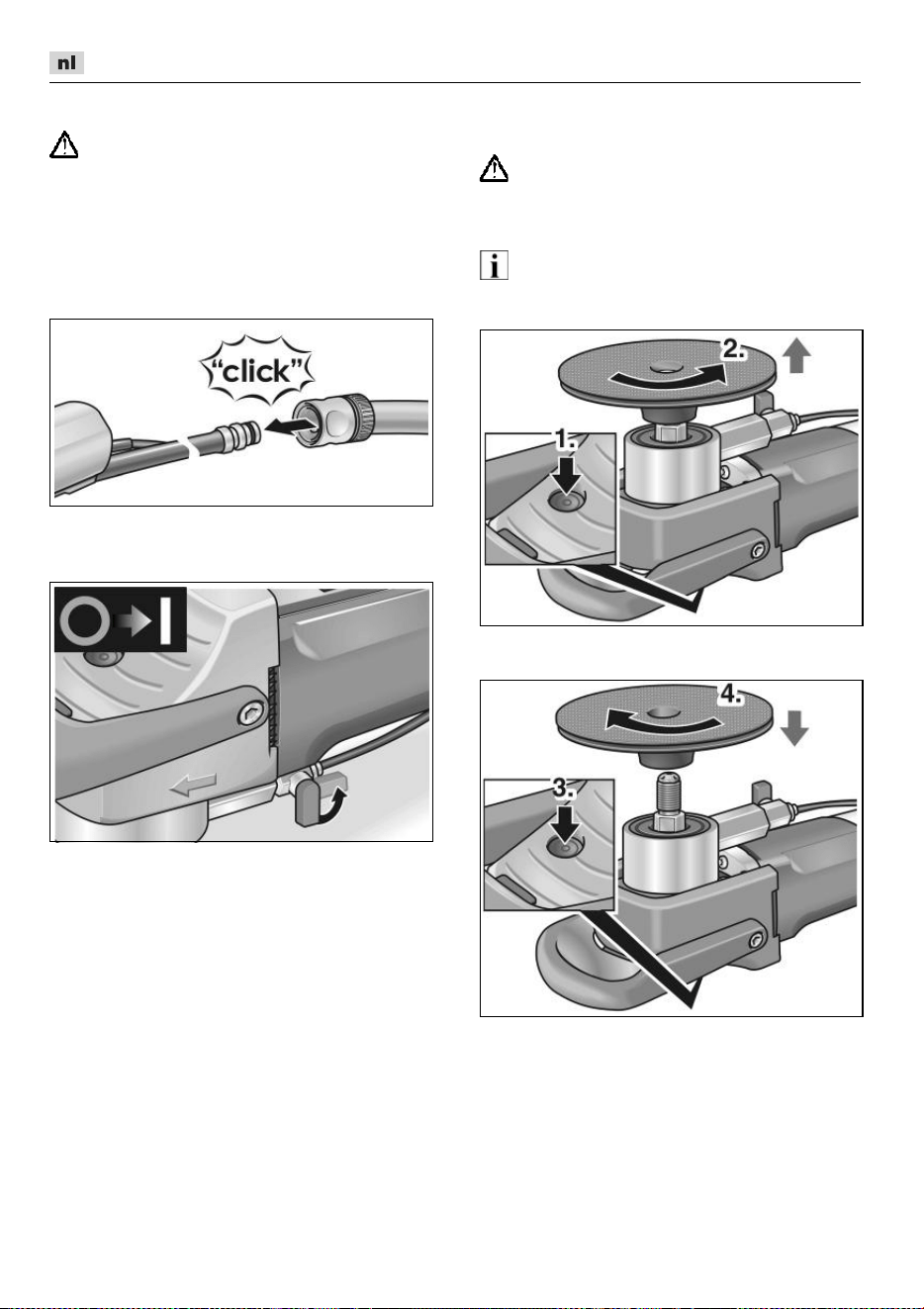 nl

"click"

2.

1.

4.

3.