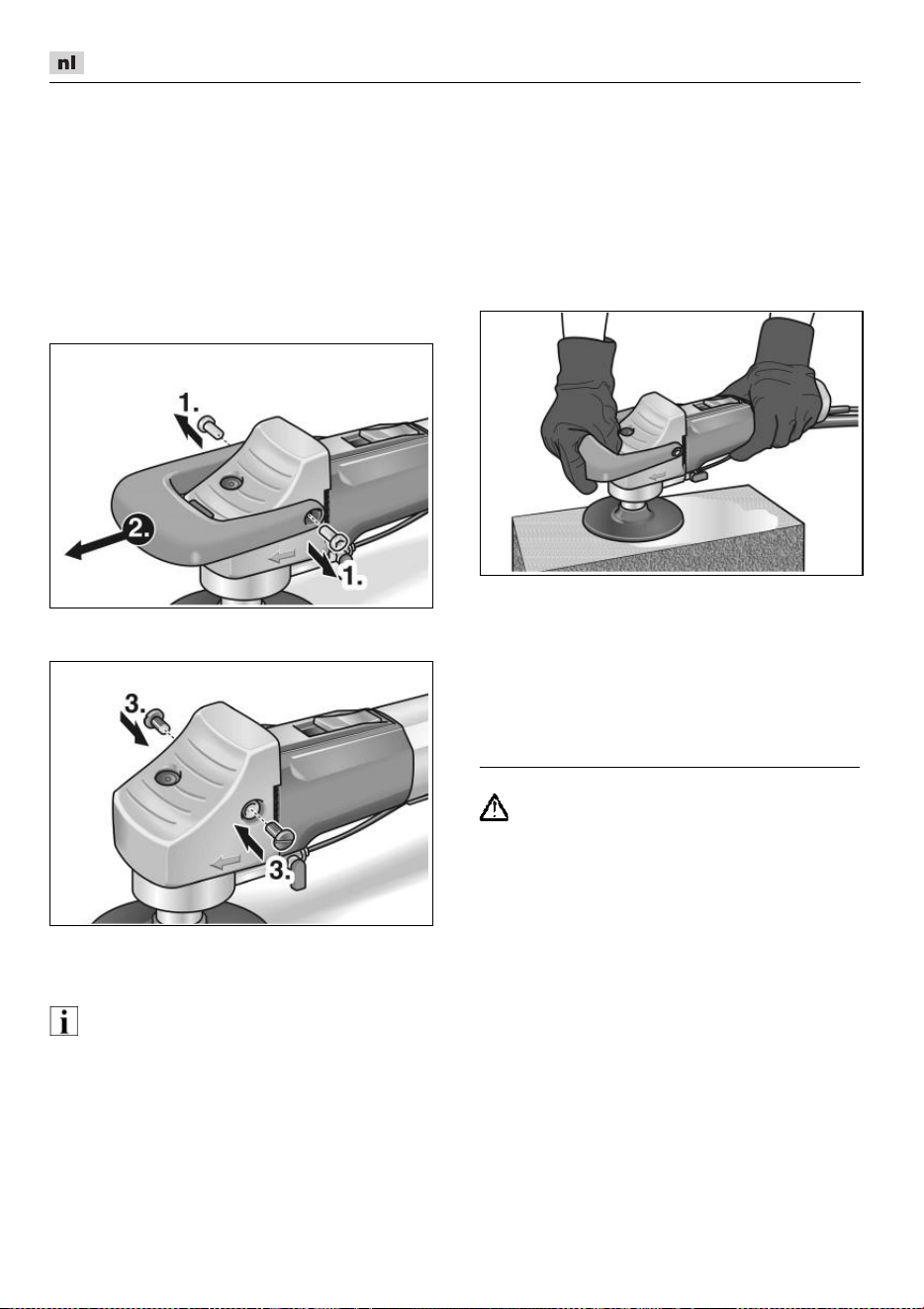 nl

1.

2.

1.

3.

3.