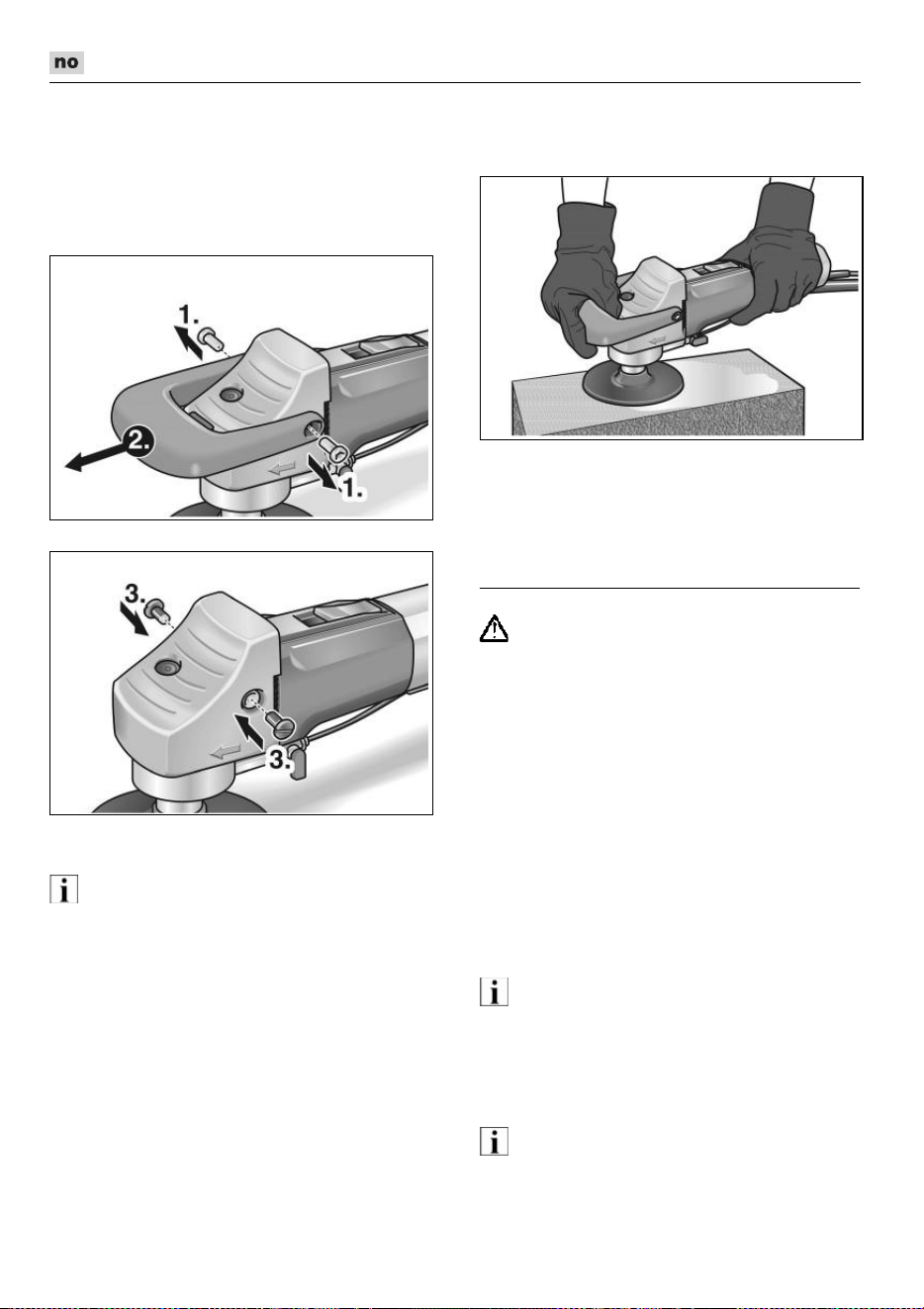 no

1.

2.

1.

3.

3.