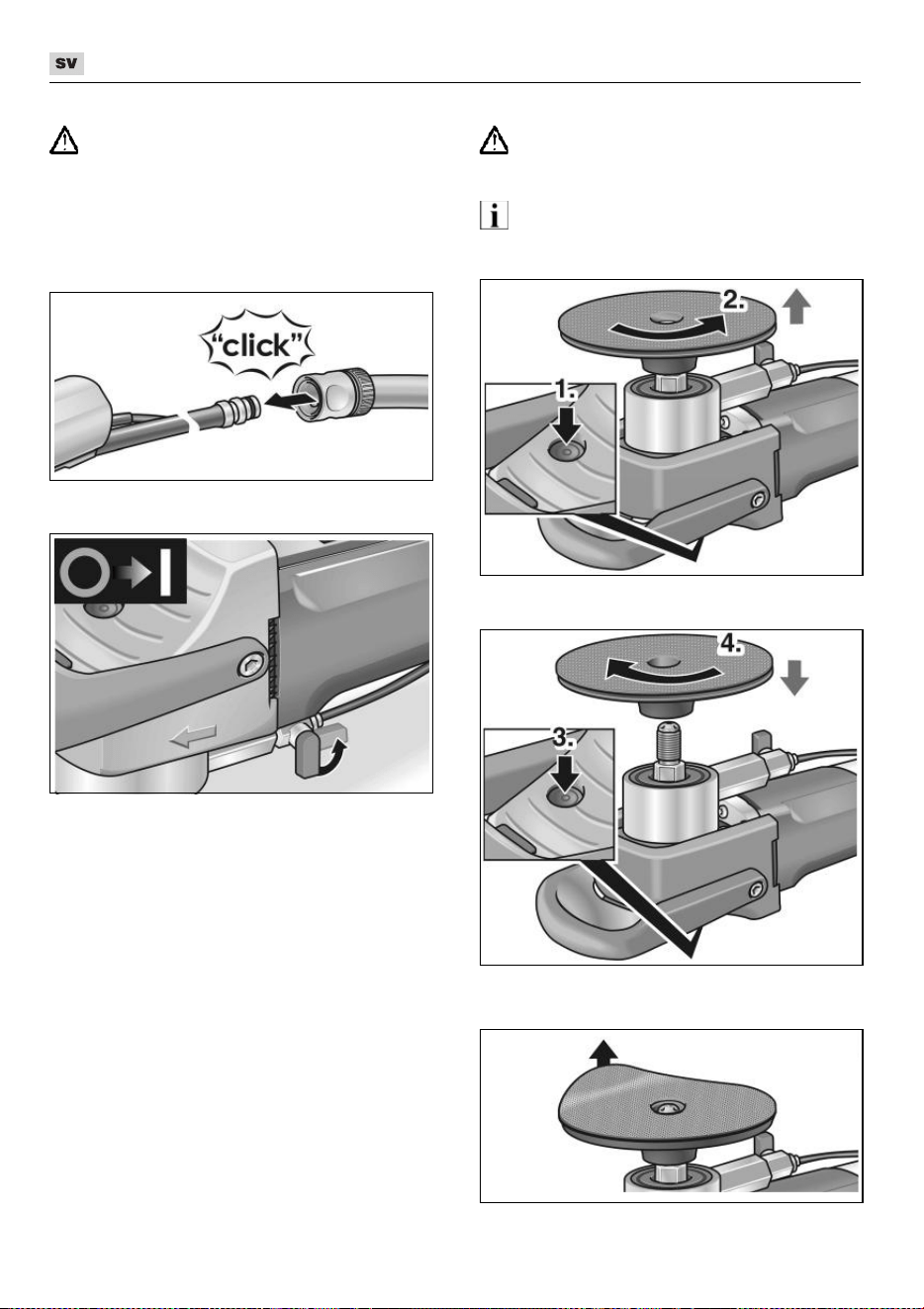 SV

"click"

2.

1.

4.

3.