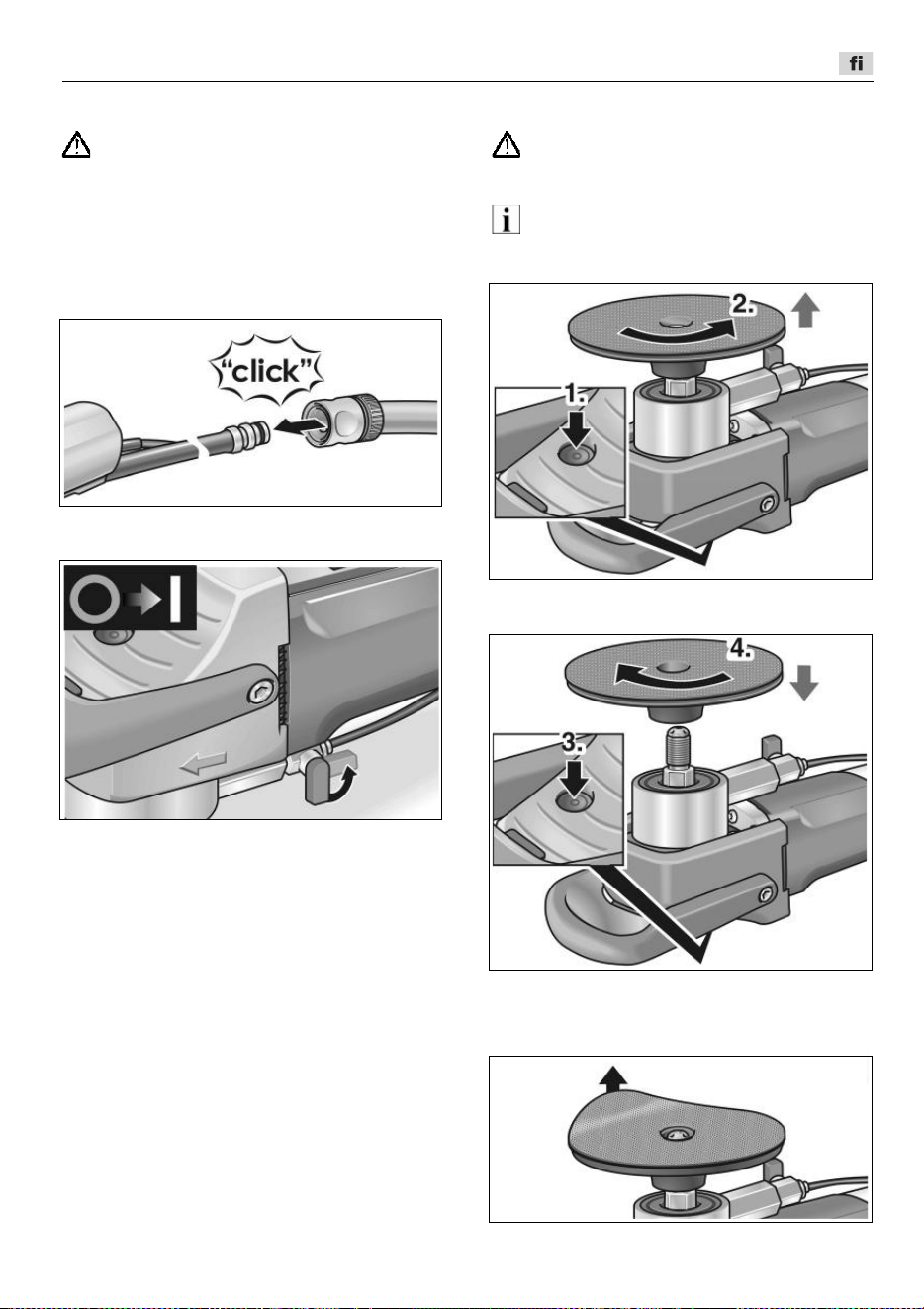 fi

"click"

2.

1.

4.

3.