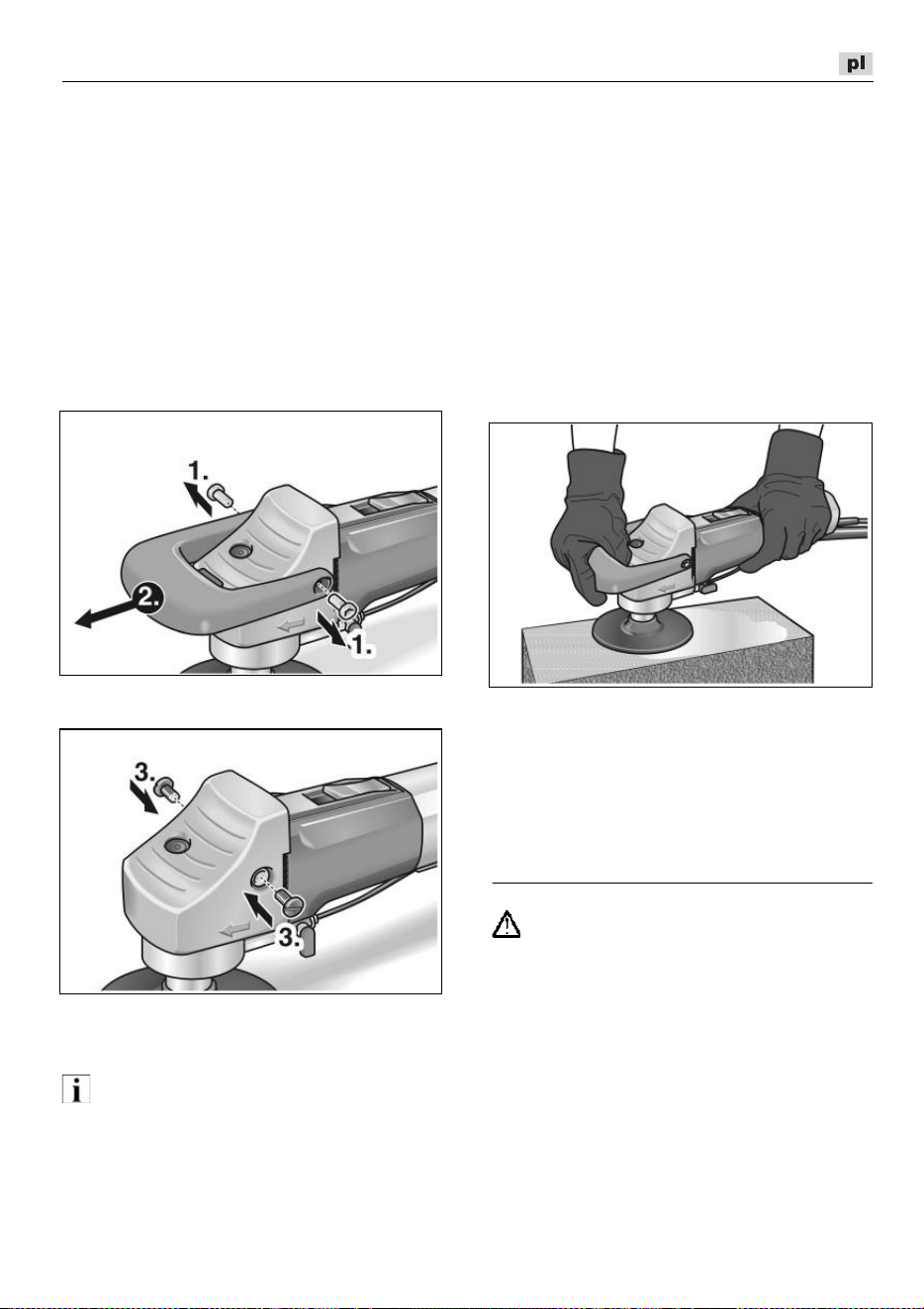 pl

1.

2.

1.

3.

3.