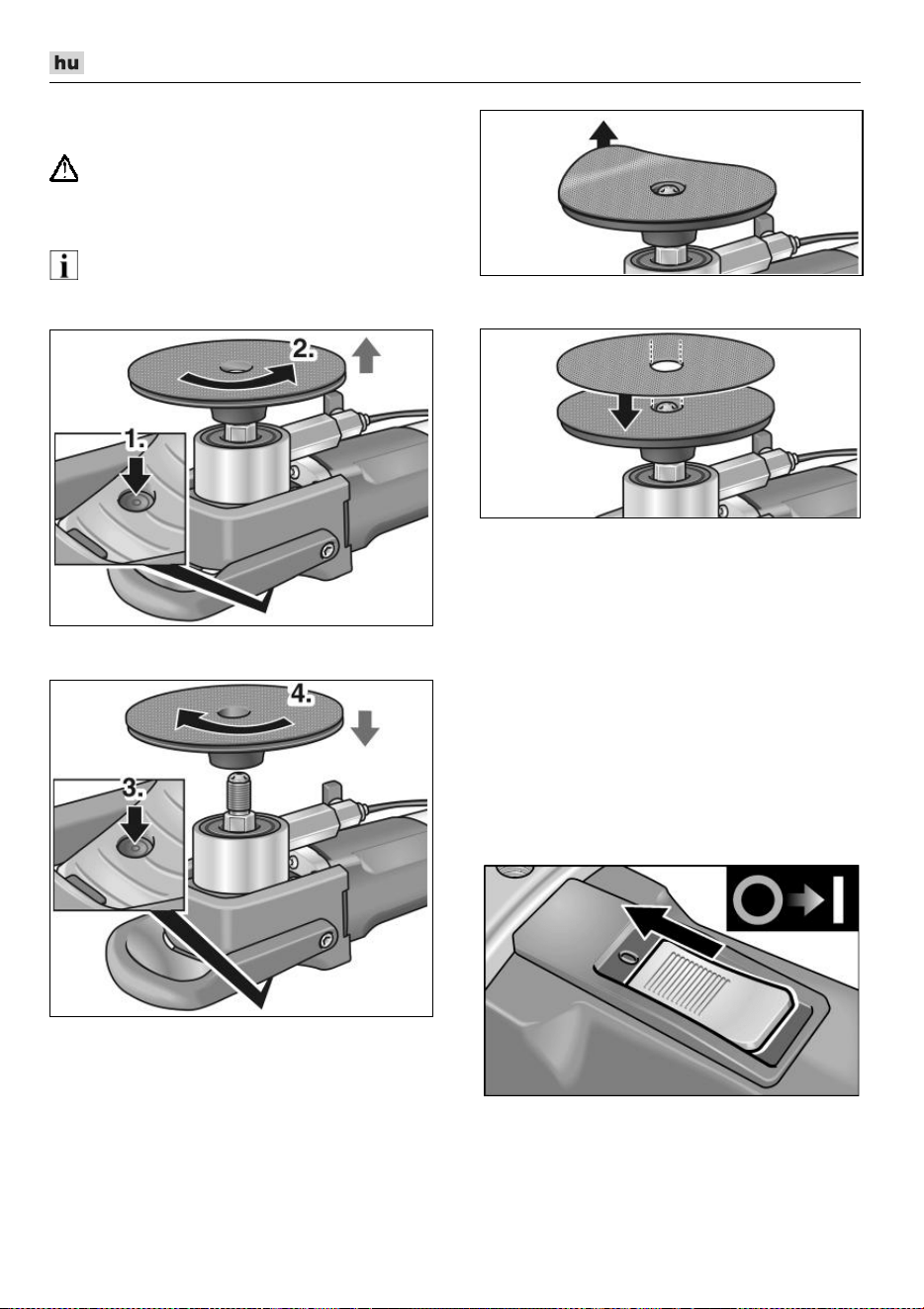 hu

2.

1.

4.

3.