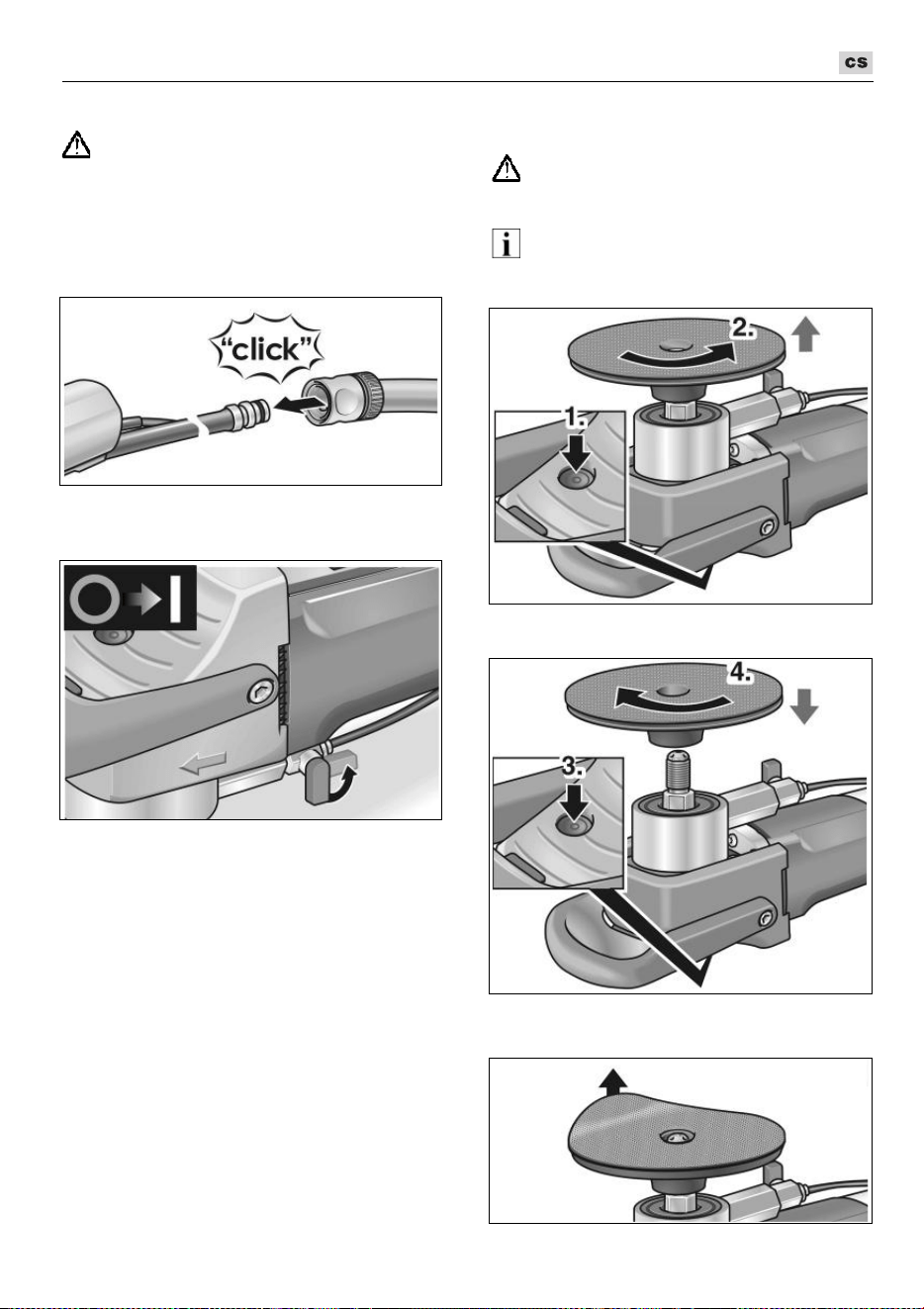 cs

"click"

2.

1.

4.

3.