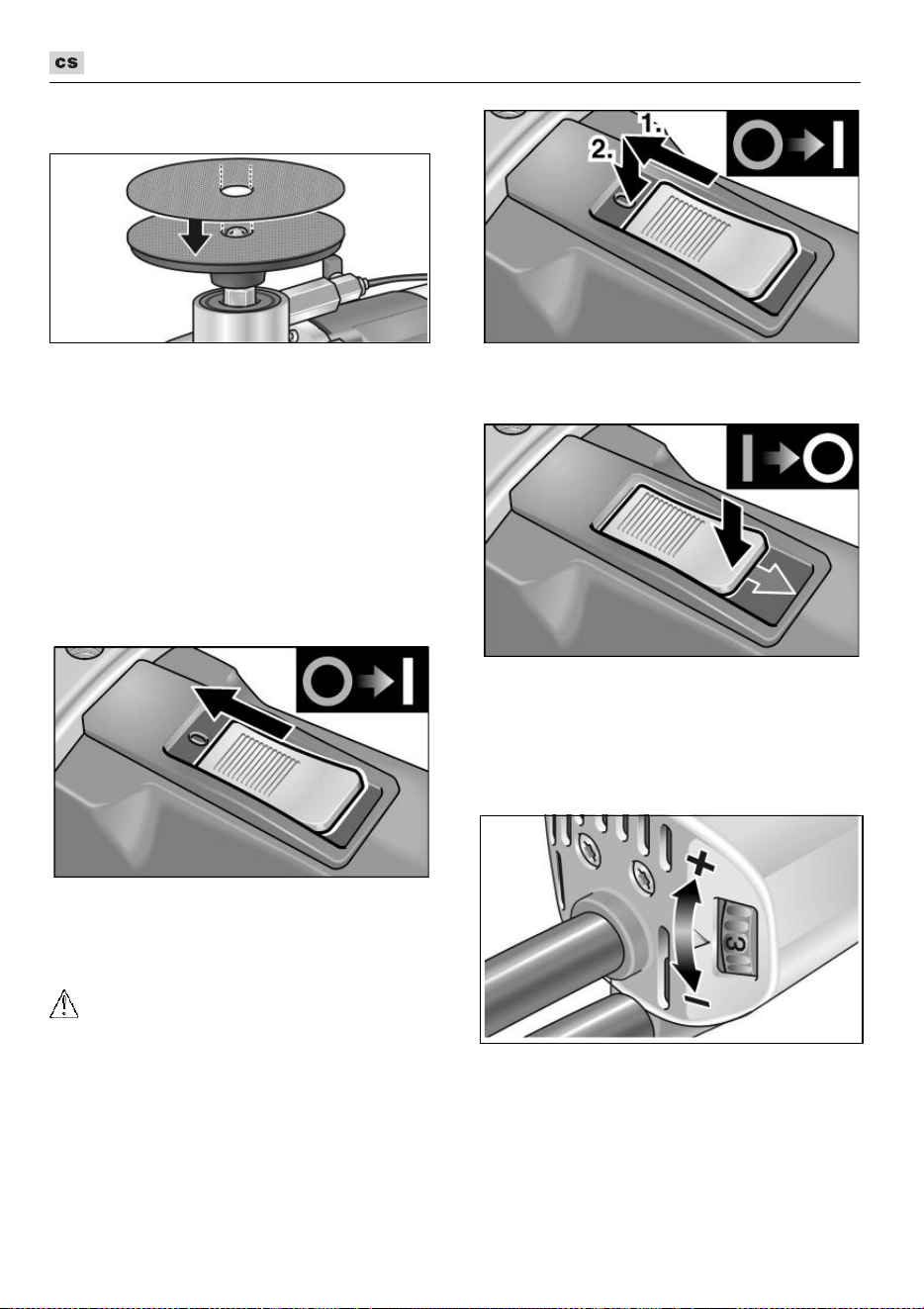 cs

1.

2.

+

3

-