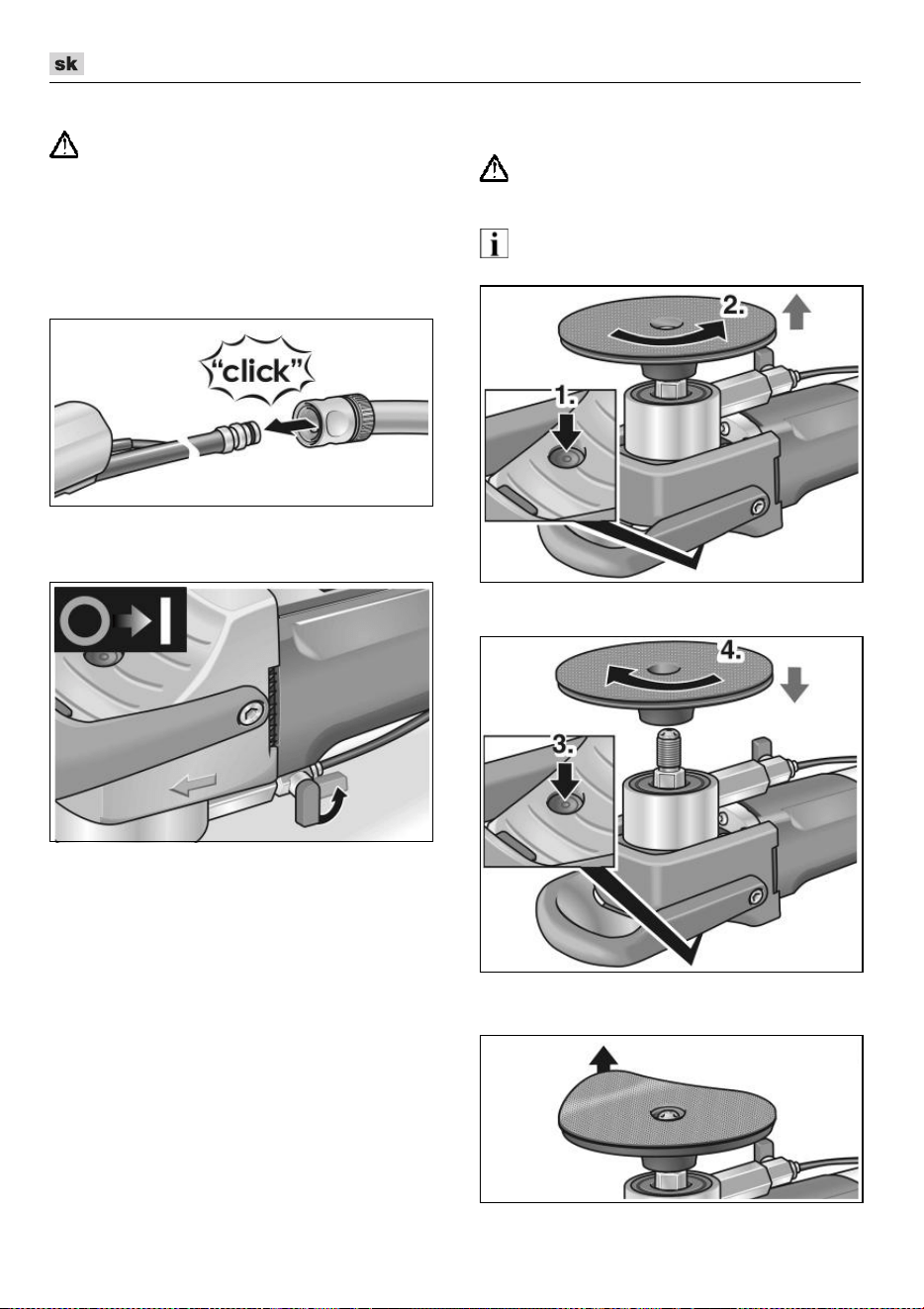 sk

"click"

2.

1.

4.

3.