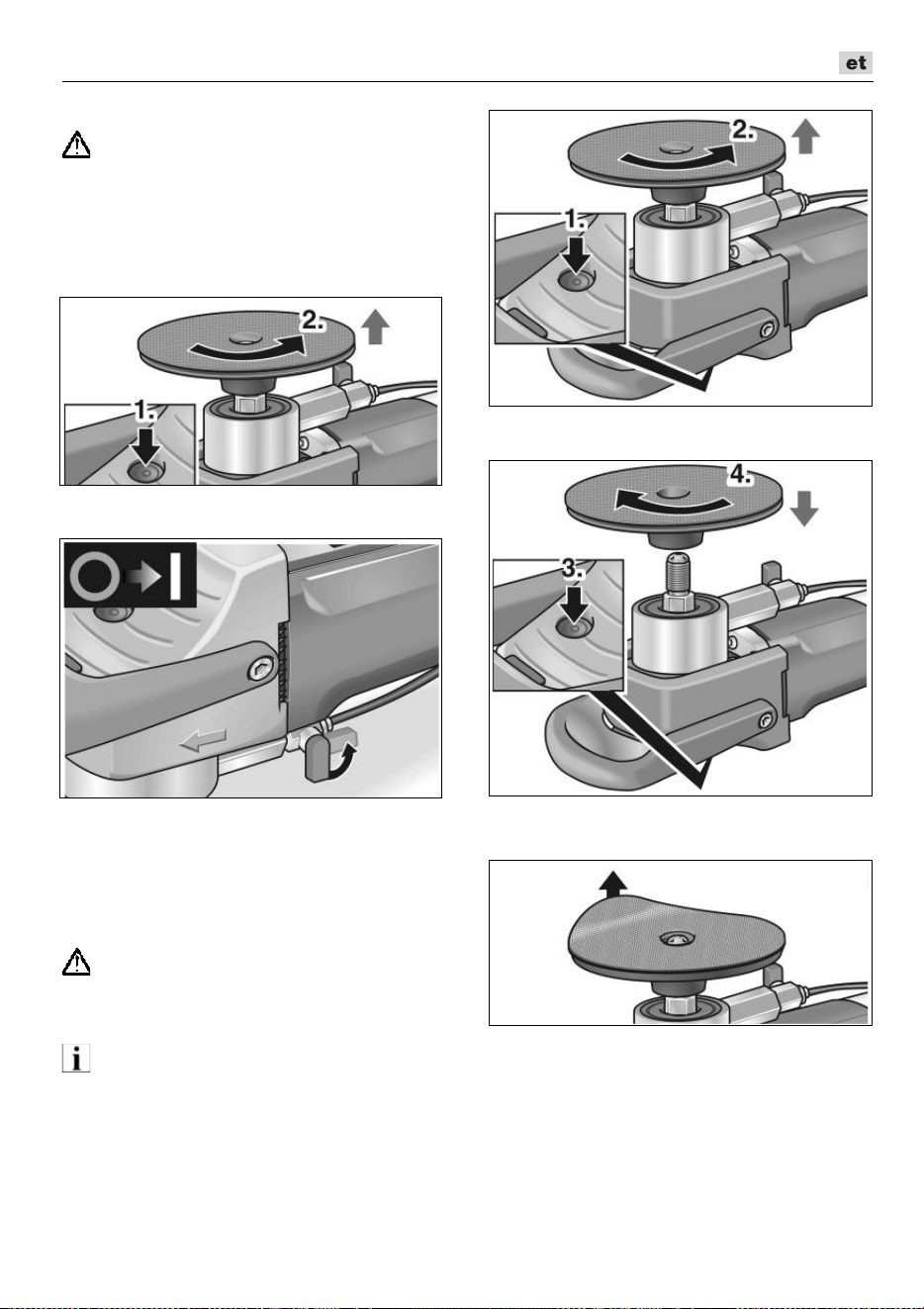 et

2.

1.

2.

1.

4.

3.