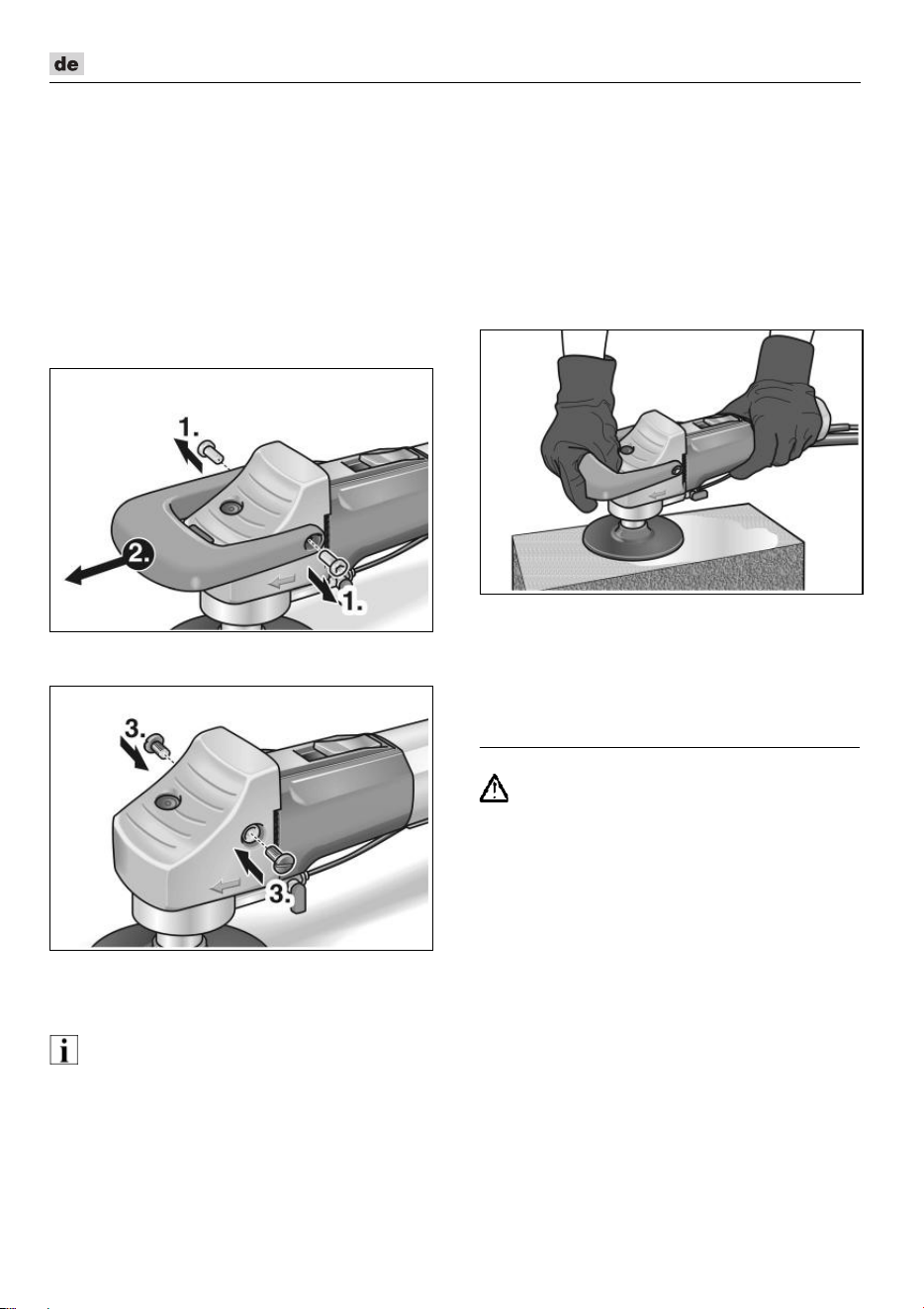 de

1.

2.

1.

3.

3.