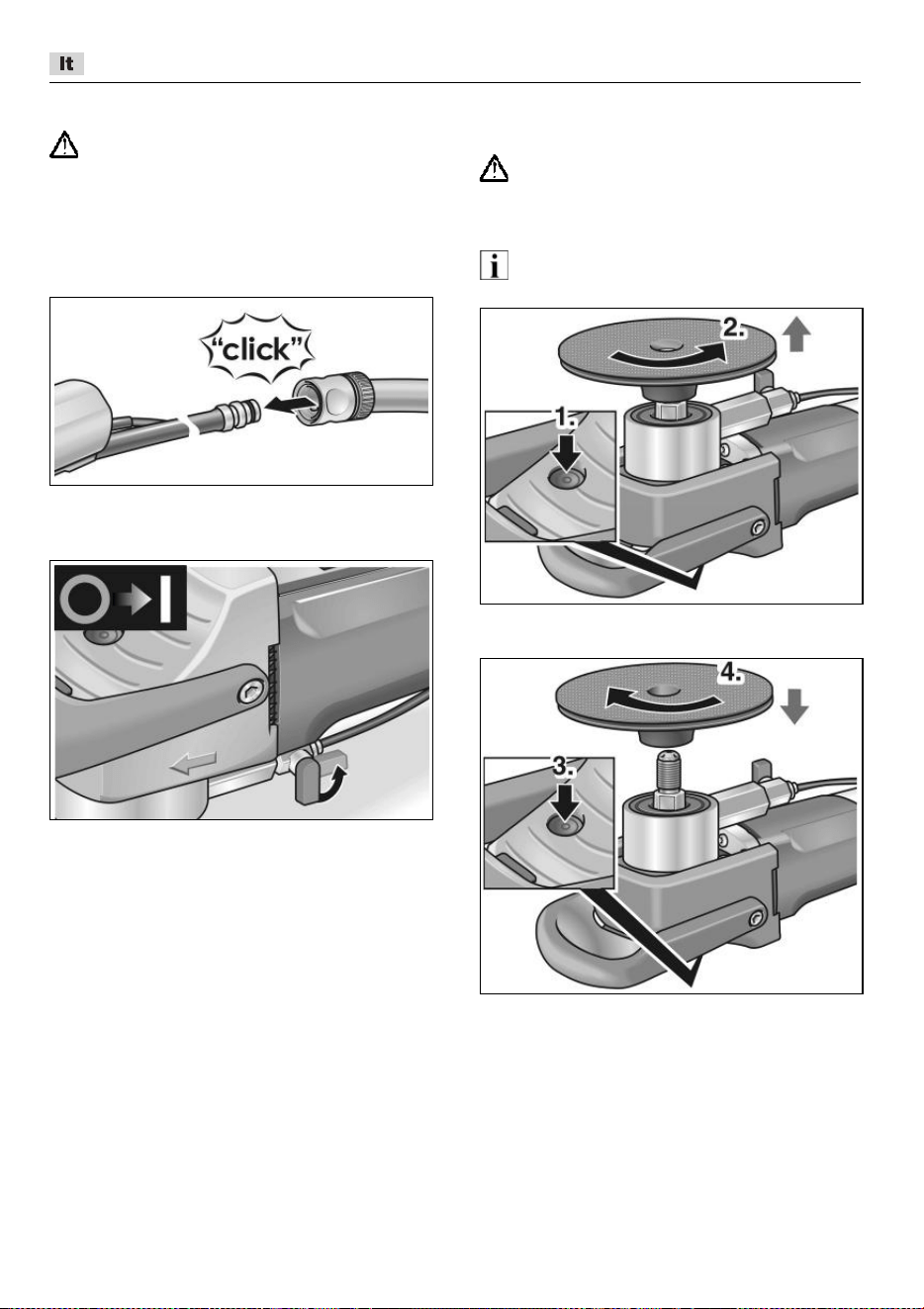 It

"click"

2.

1.

4.

3.