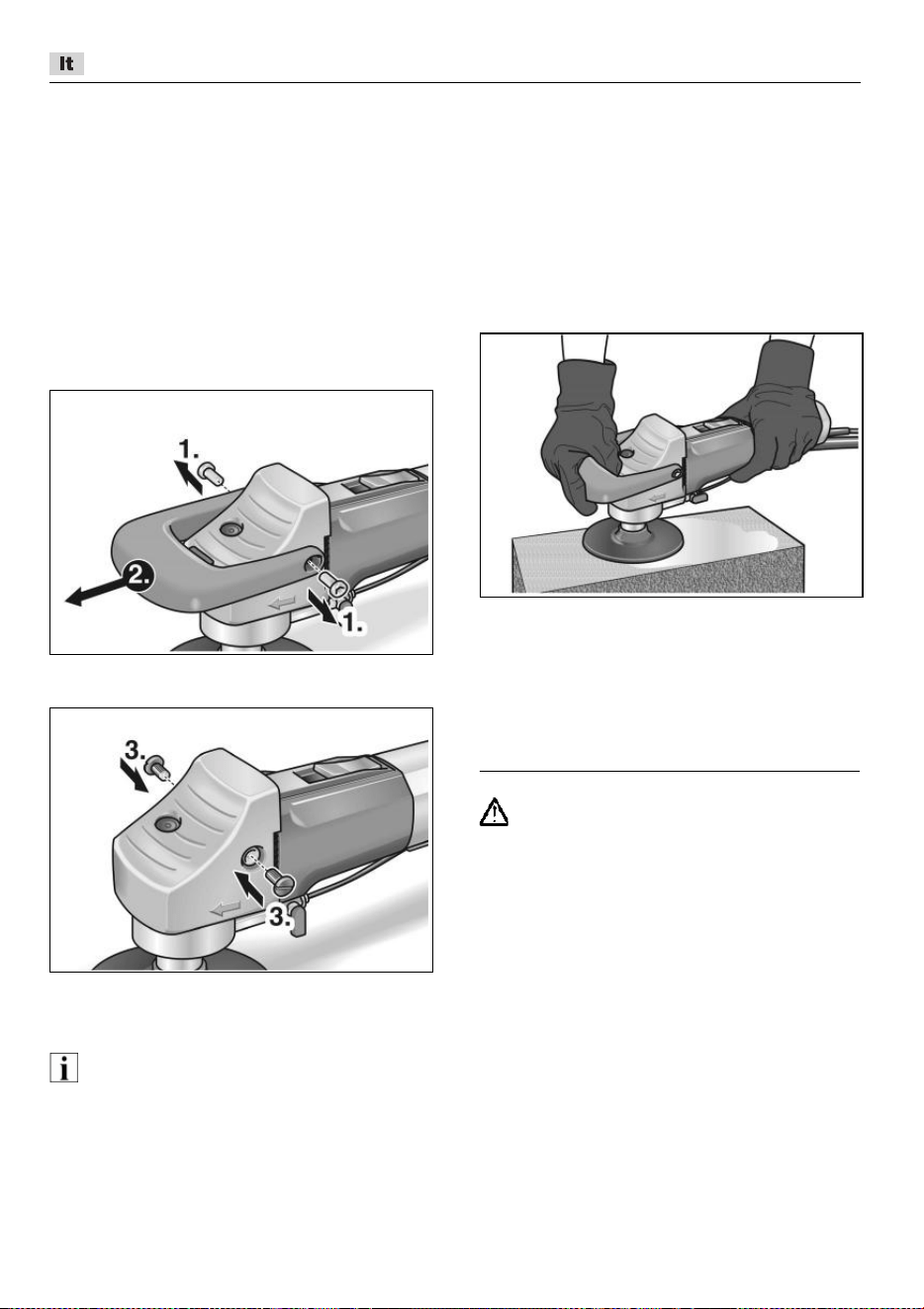 It

1.

2.

1.

3.

3.