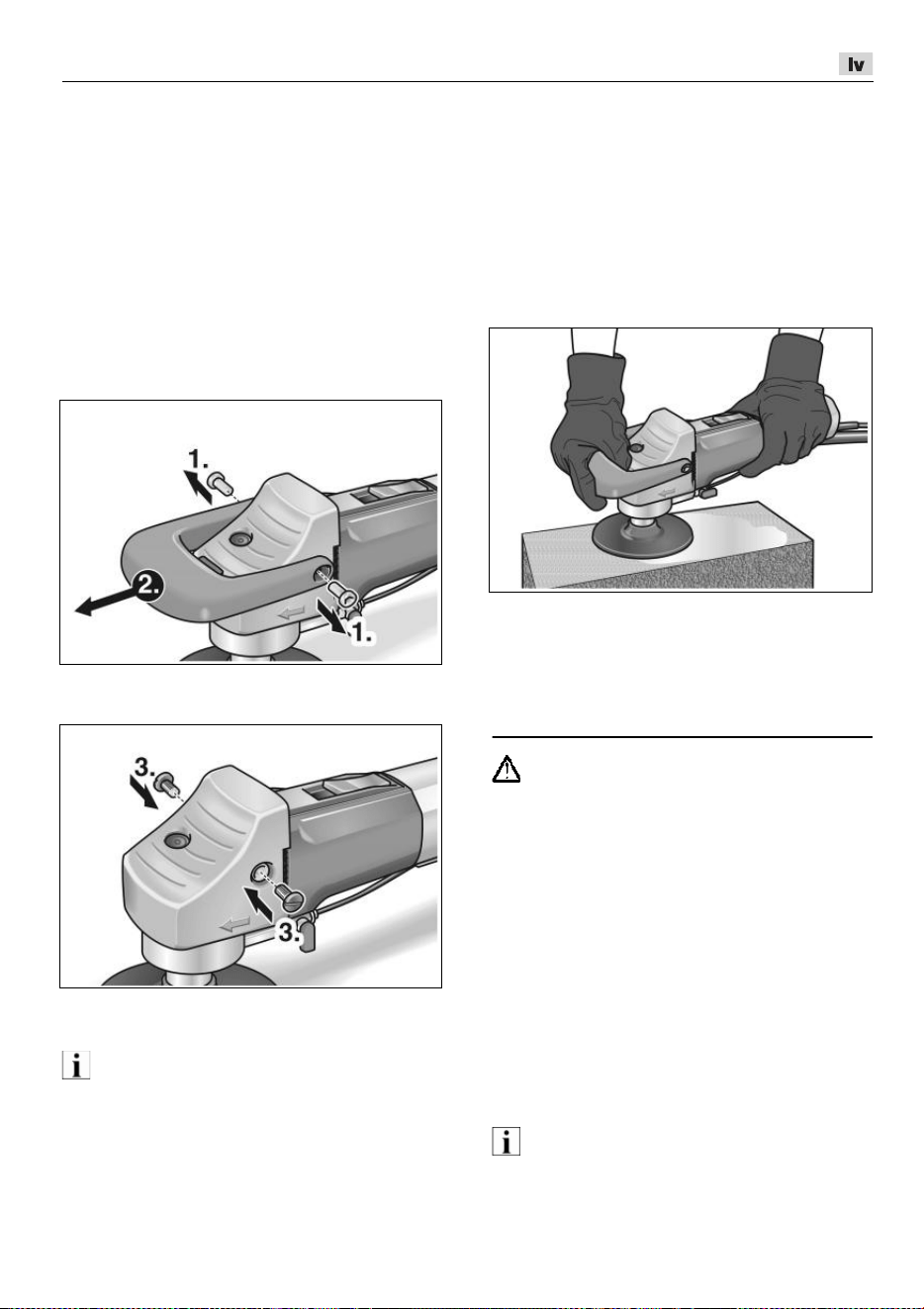 lv

1.

2.

1.

3.

3.