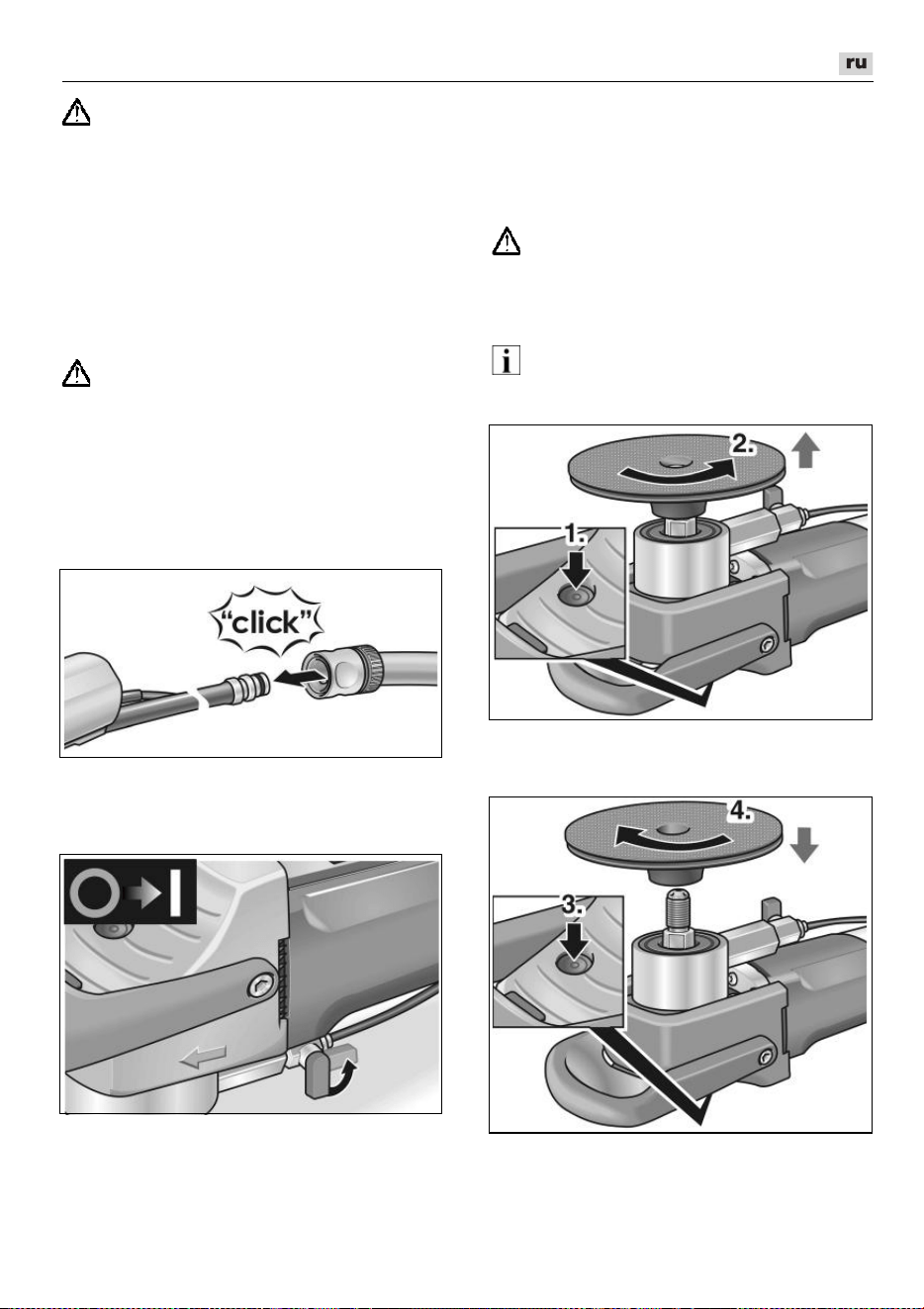 ru

"click"

2.

1.

4.

3.