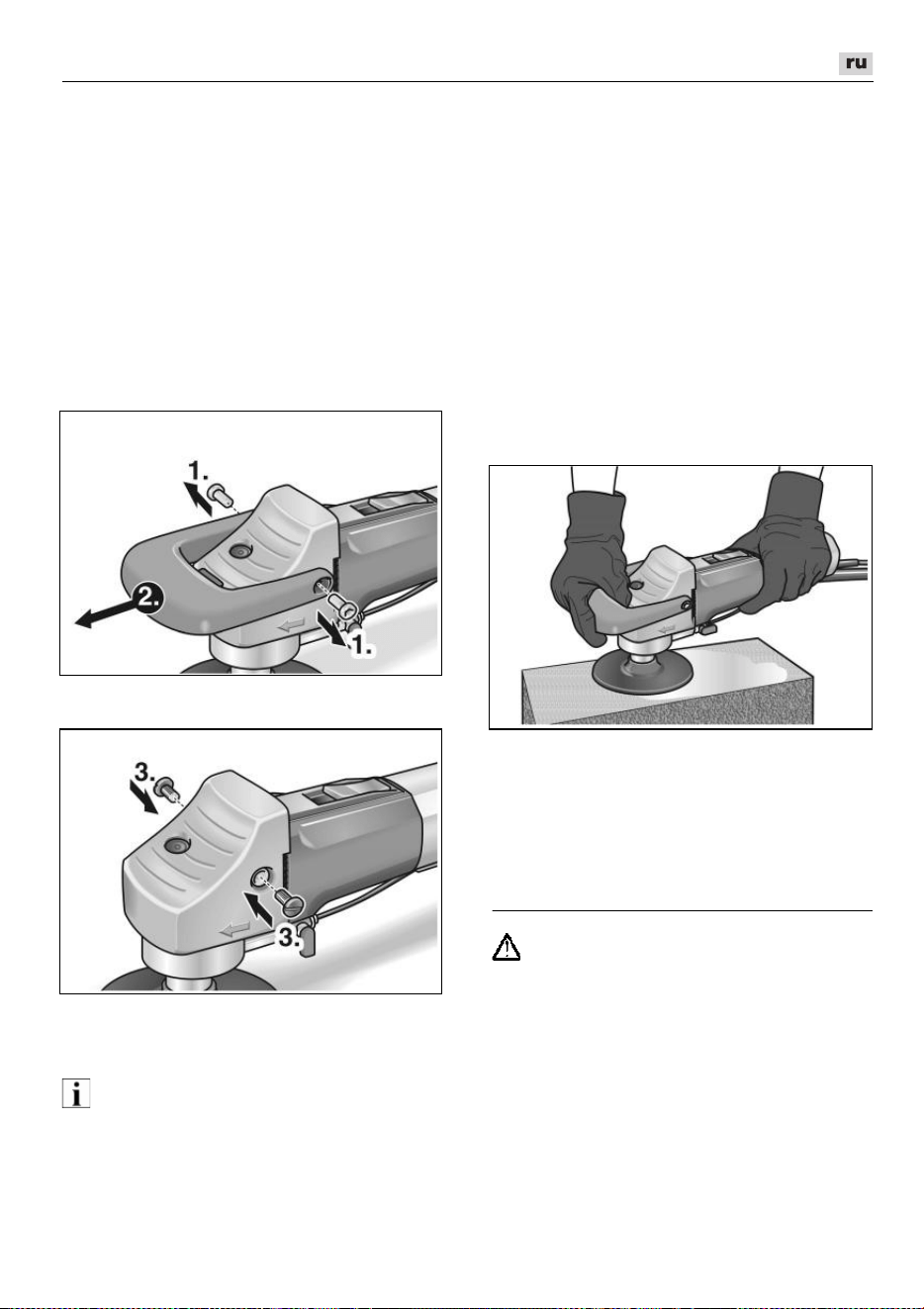 ru

1.

2.

1.

3.

3.