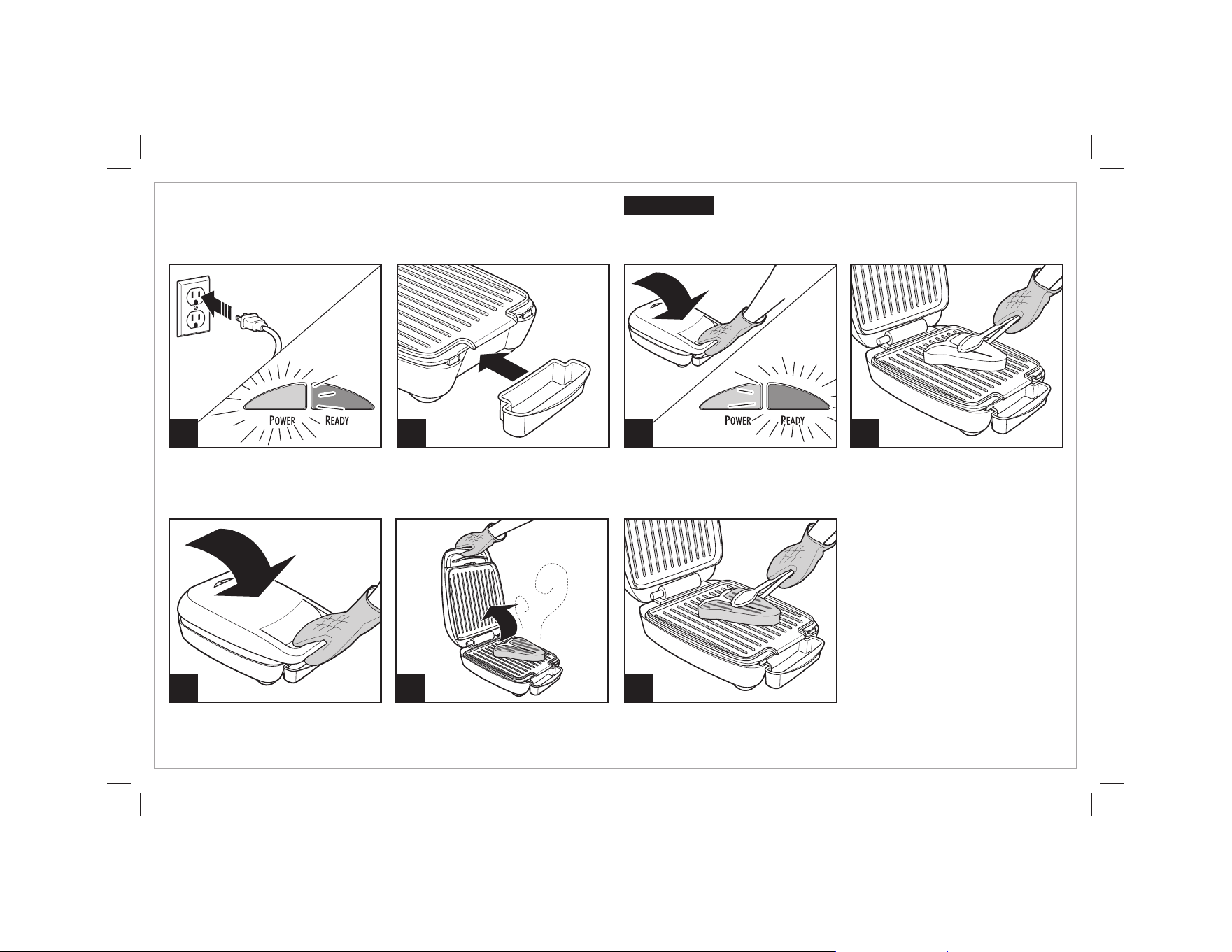 POWER READY

POWER READY