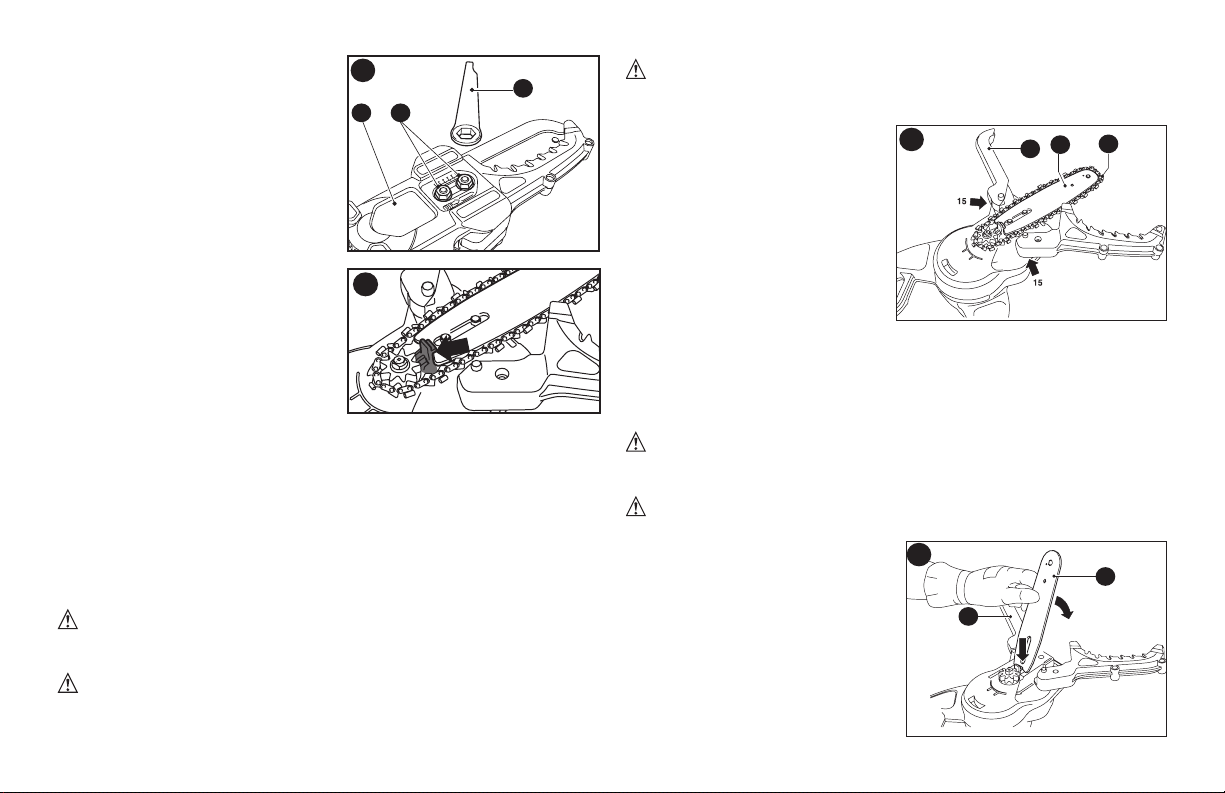 15

15