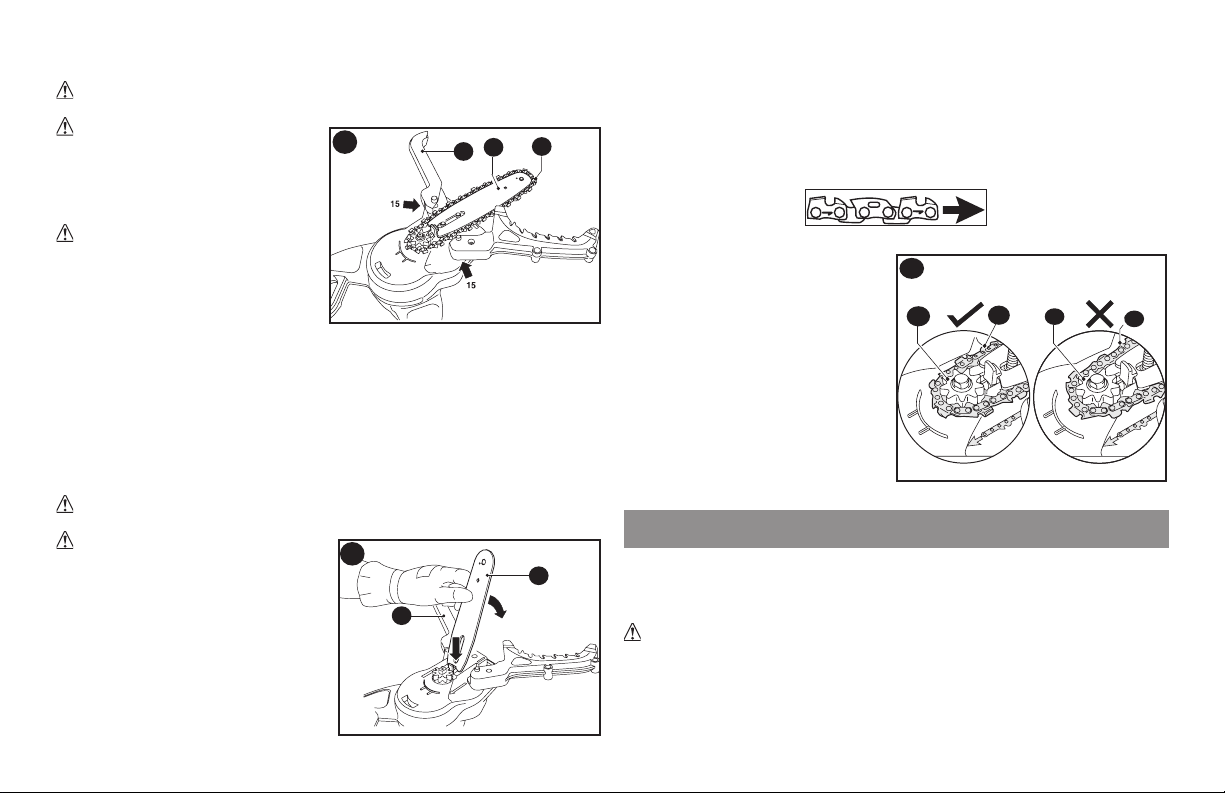 15

15