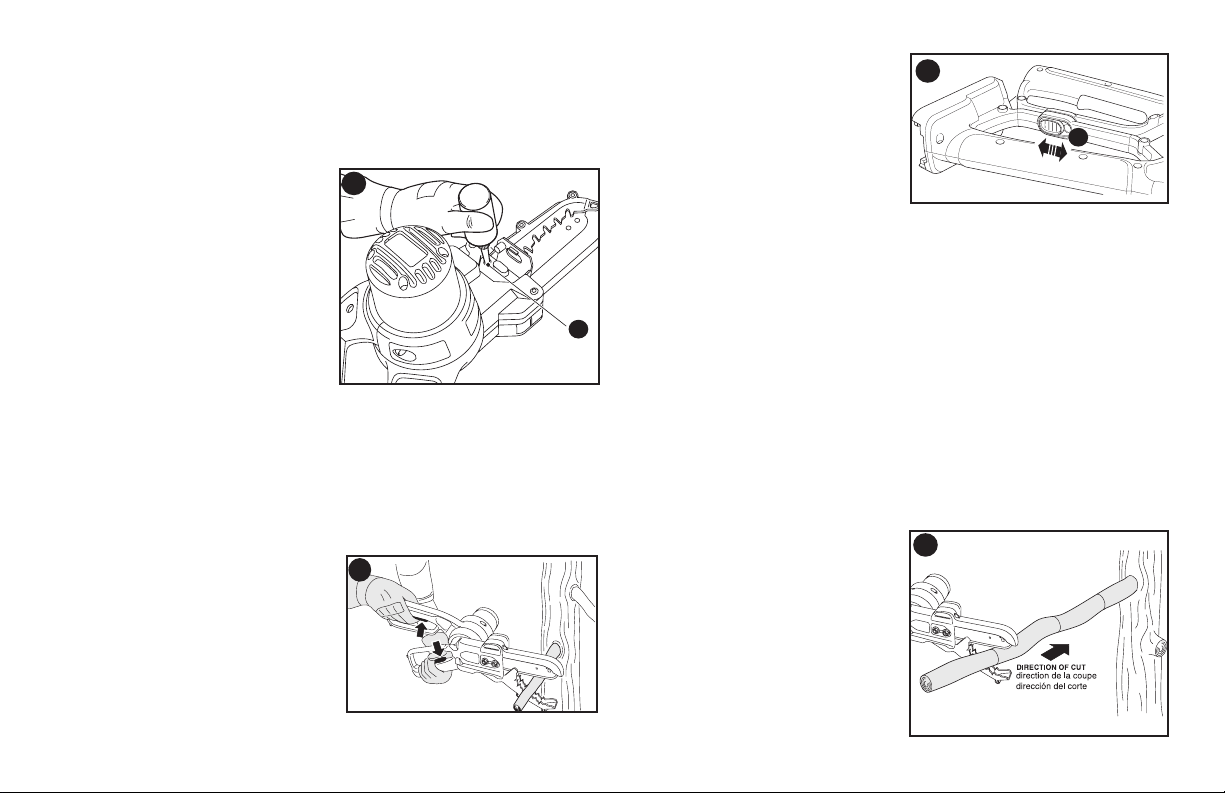 DIRECTION OF CUT
direction de la coupe
dirección del corte